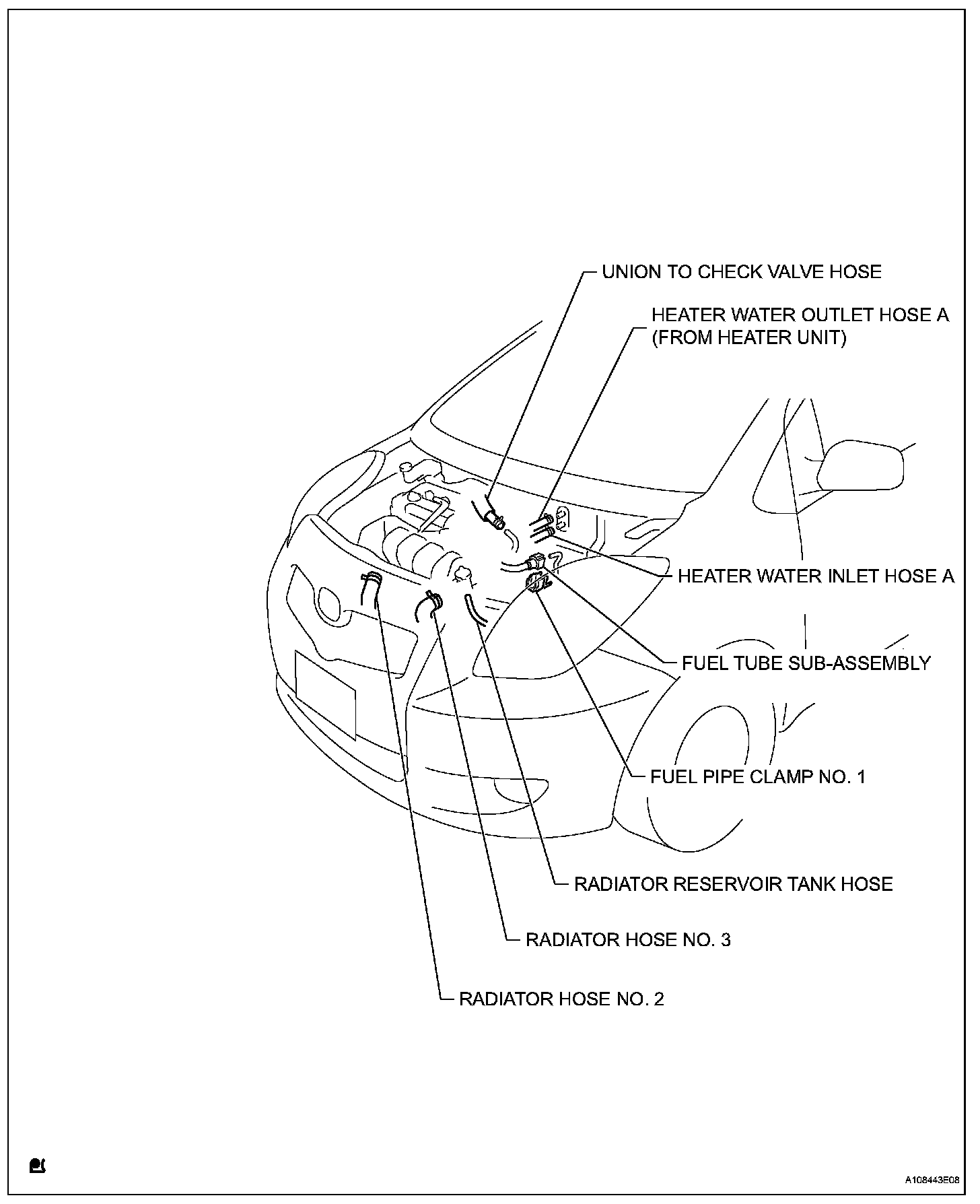 UNION TO CHECK VALVE HOSE

HEATER WATER OUTLET HOSE A (FROM HEATER UNIT)

HEATER WATER INLET HOSE A

FUEL TUBE SUB-ASSEMBLY

FUEL PIPE CLAMP NO. 1

RADIATOR RESERVOIR TANK HOSE

RADIATOR HOSE NO. 3

RADIATOR HOSE NO. 2

A108443E08