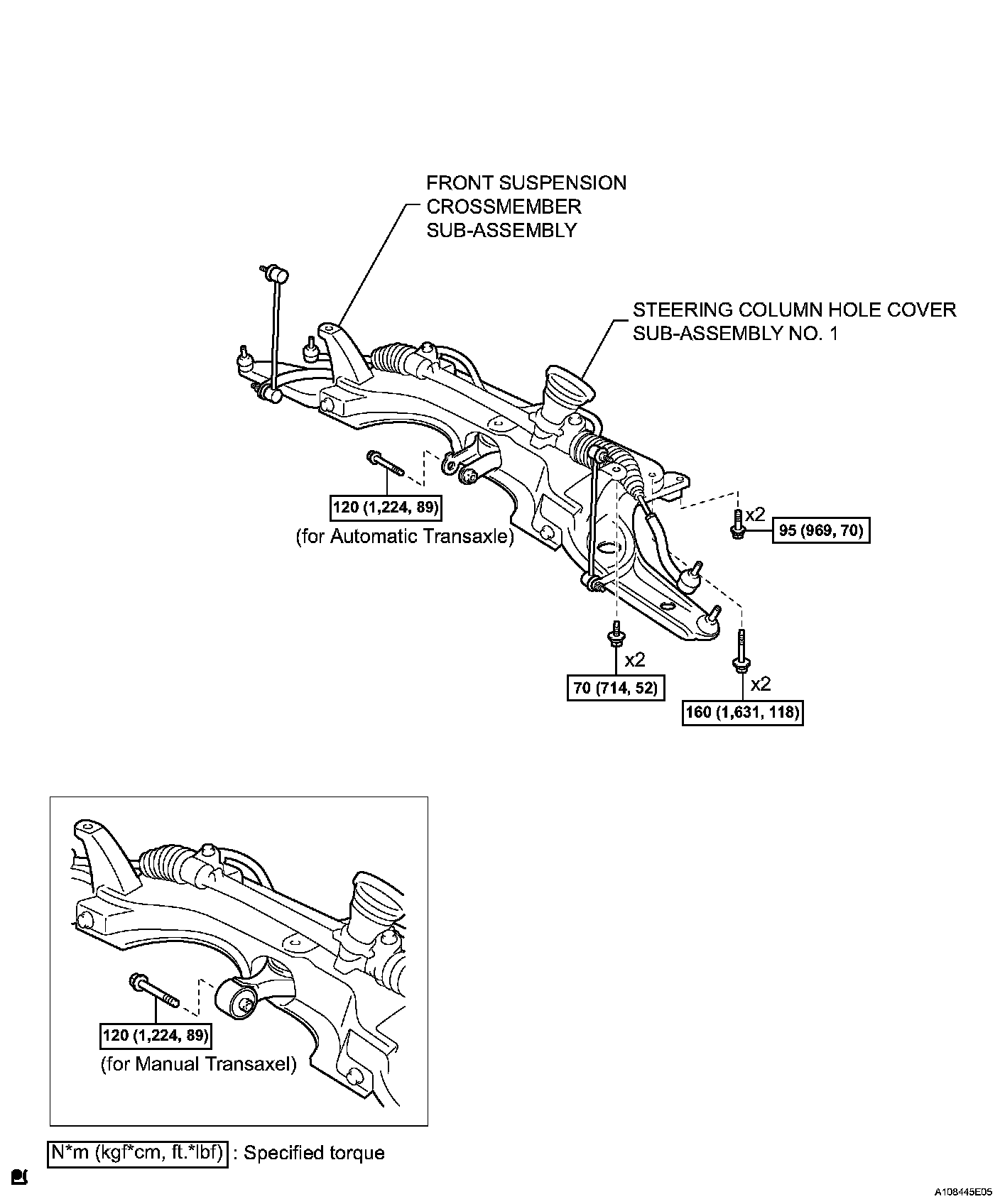 FRONT SUSPENSION CROSSMEMBER SUB-ASSEMBLY

STEERING COLUMN HOLE COVER SUB-ASSEMBLY NO. 1

120 (1,224, 89)
(for Automatic Transaxle)

x2
95 (969, 70)

x2
70 (714, 52)

x2
160 (1,631, 118)

120 (1,224, 89)
(for Manual Transaxel)

N*m (kgf*cm, ft.*lbf) : Specified torque

A108445E05