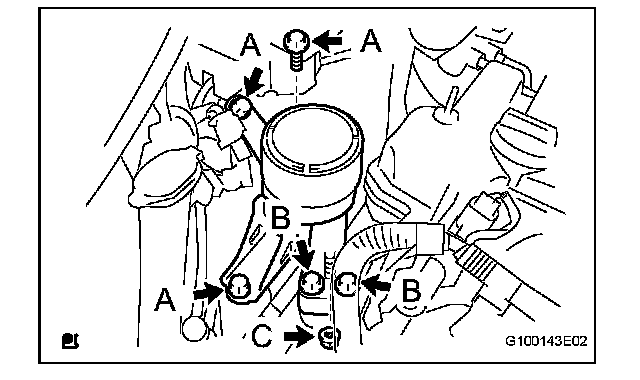 A
A
B
A
B
C
G100143E02