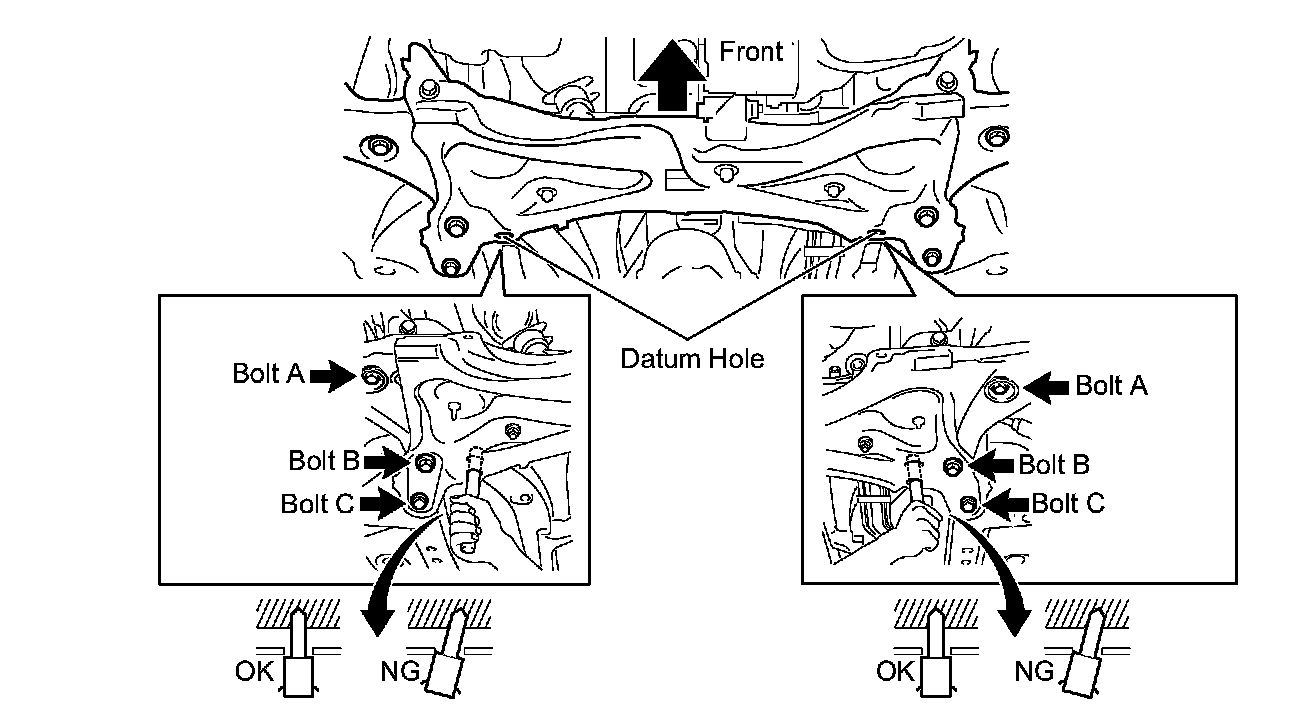 Front

Datum Hole

Bolt A
Bolt B
Bolt C

OK NG

Bolt A
Bolt B
Bolt C

OK NG