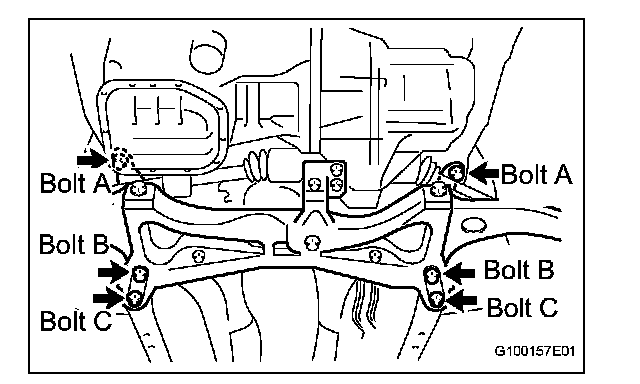 Bolt A
Bolt A
Bolt B
Bolt B
Bolt C
Bolt C
G100157E01