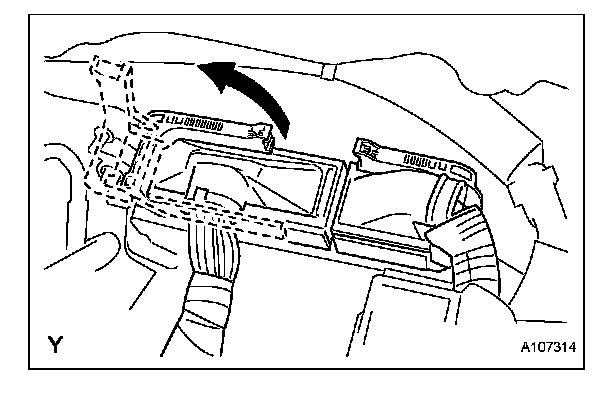 Y

A107314