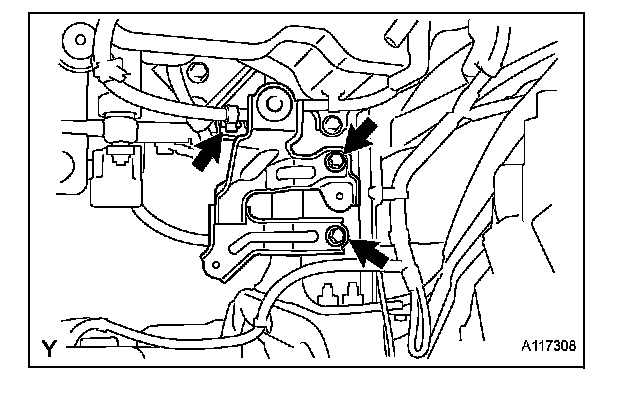 Y

A117308