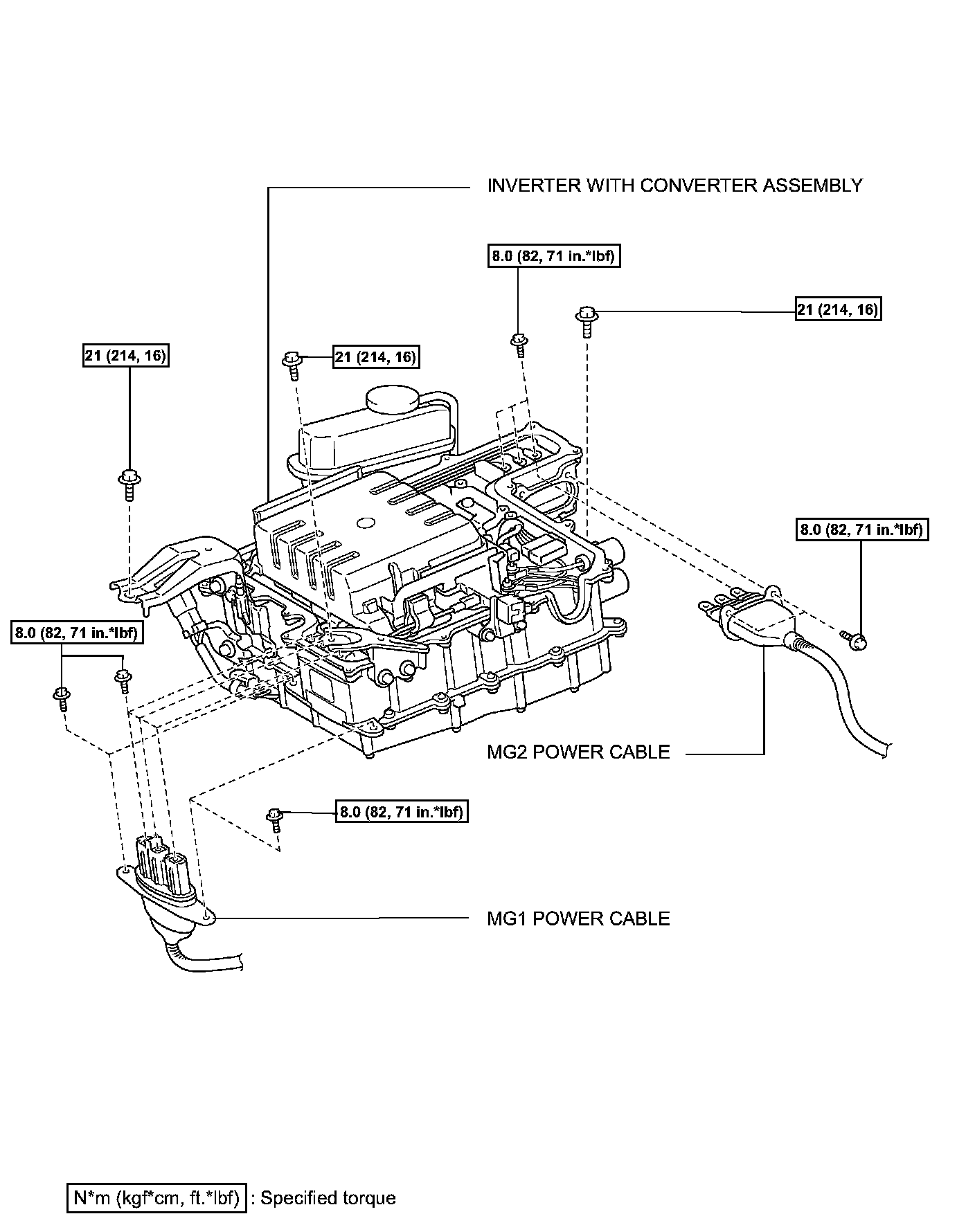 INVERTER WITH CONVERTER ASSEMBLY

8.0 (82, 71 in.*lbf)

21 (214, 16)

21 (214, 16)

21 (214, 16)

8.0 (82, 71 in.*lbf)

8.0 (82, 71 in.*lbf)

MG2 POWER CABLE

8.0 (82, 71 in.*lbf)

MG1 POWER CABLE

N*m (kgf*cm, ft.*lbf) : Specified torque