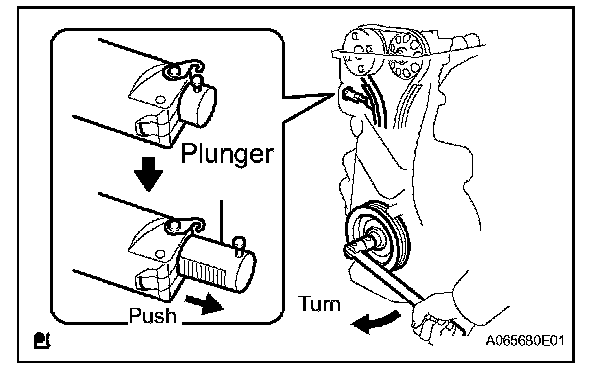 Plunger

Push

Turn

A065680E01