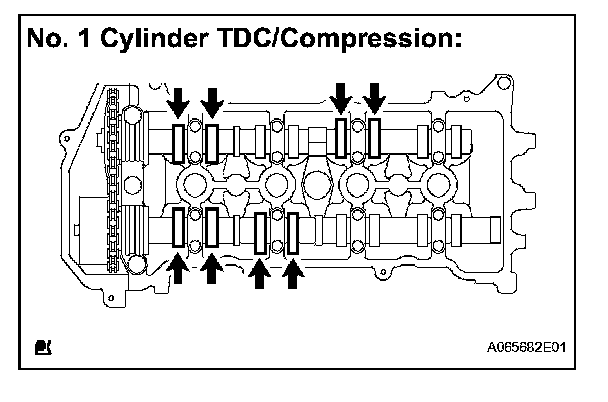 No. 1 Cylinder TDC/Compression:

A065682E01