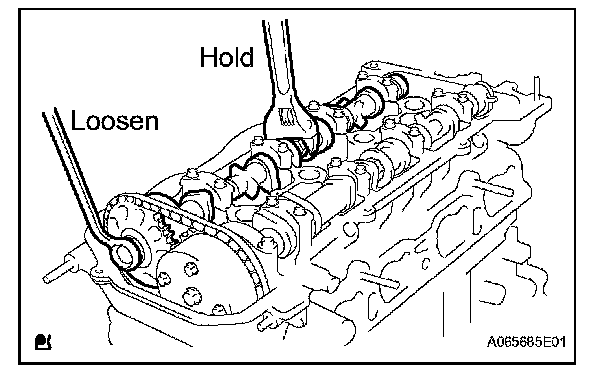 Hold

Loosen

A065685E01