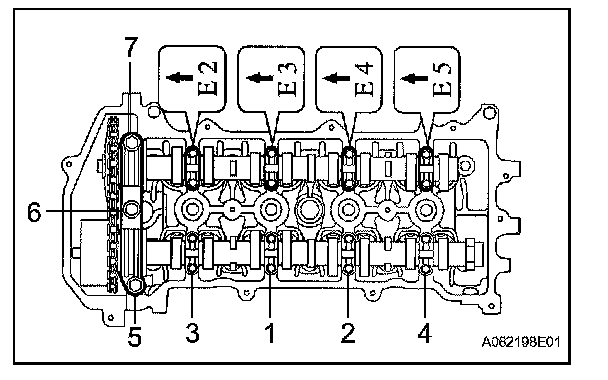 7
E2
E3
E4
E5
6
5
3
1
2
4
A082198E01