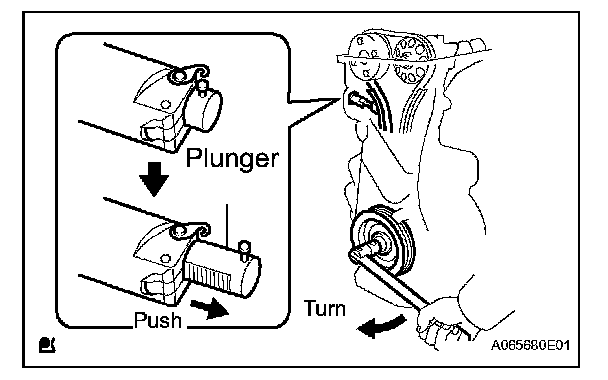 Plunger

Push

Turn

A065680E01