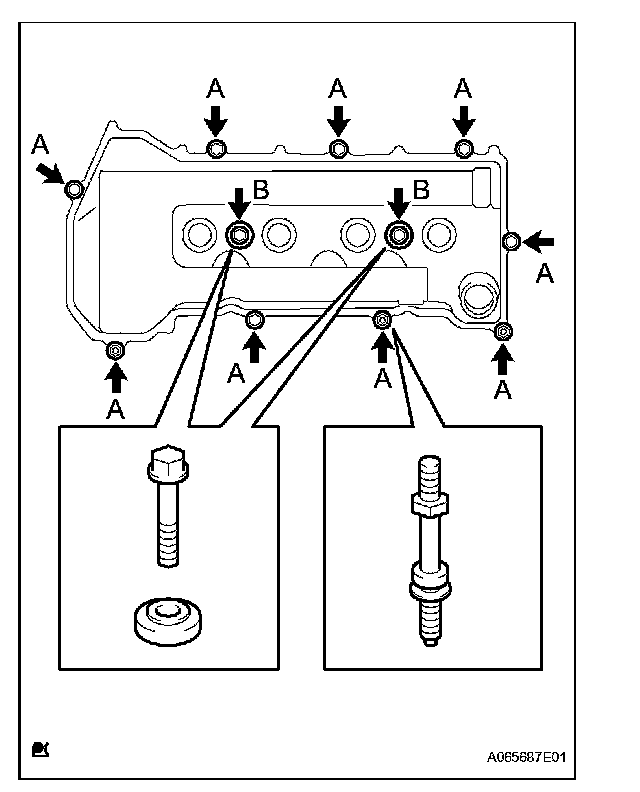 A
A
A
A
B
B
A
A
A
A
A
A065687E01