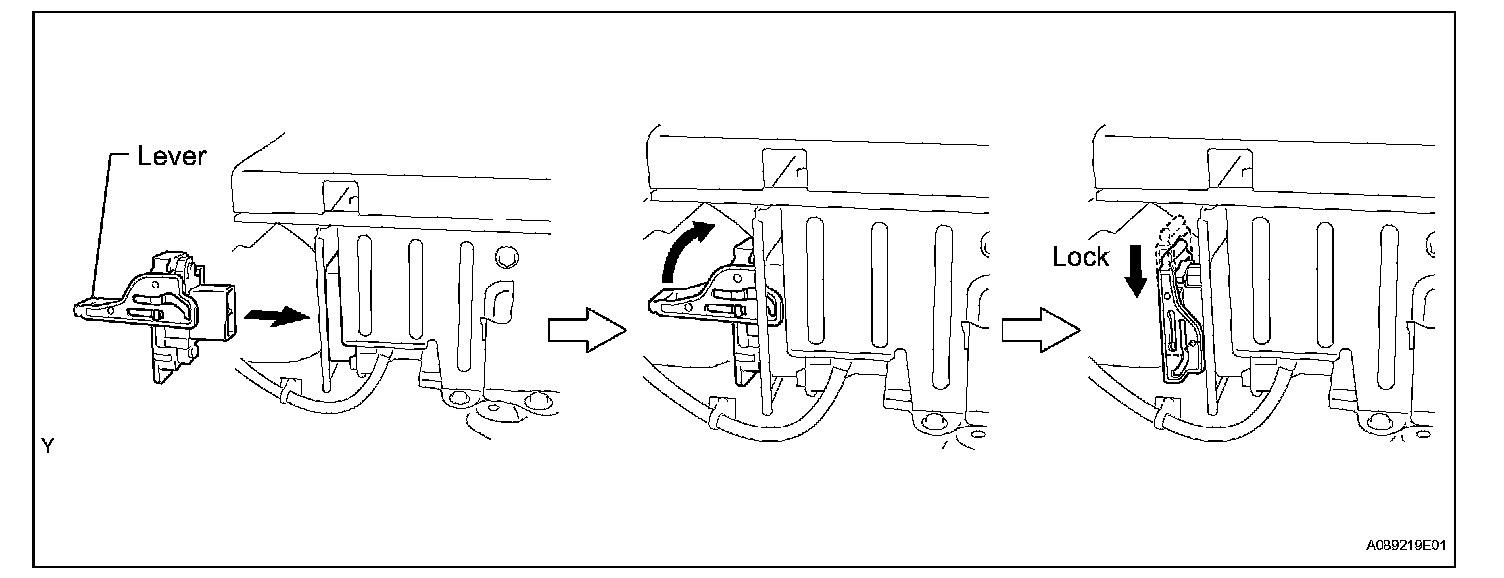 Lever

Lock

Y

A089219E01