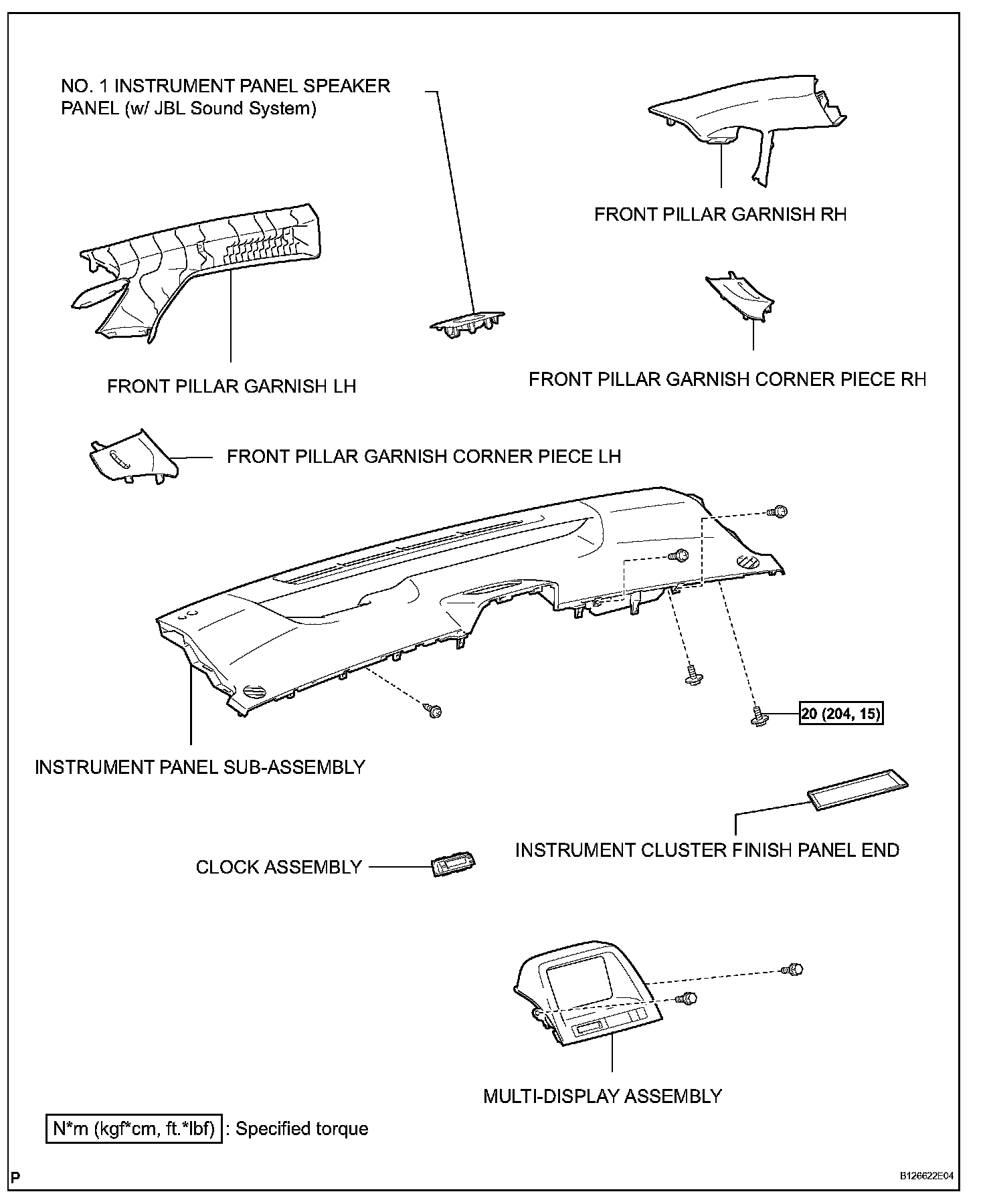 NO. 1 INSTRUMENT PANEL SPEAKER PANEL (w/ JBL Sound System)

FRONT PILLAR GARNISH RH

FRONT PILLAR GARNISH LH

FRONT PILLAR GARNISH CORNER PIECE RH

FRONT PILLAR GARNISH CORNER PIECE LH

20 (204, 15)

INSTRUMENT PANEL SUB-ASSEMBLY

INSTRUMENT CLUSTER FINISH PANEL END

CLOCK ASSEMBLY

MULTI-DISPLAY ASSEMBLY

N*m (kgf*cm, ft.*lbf) : Specified torque

P

B126622E04