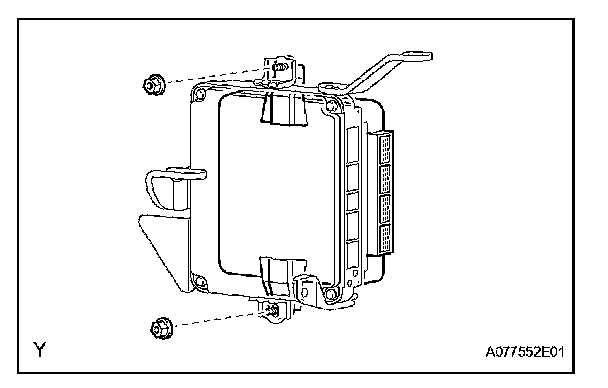 Y

A077552E01