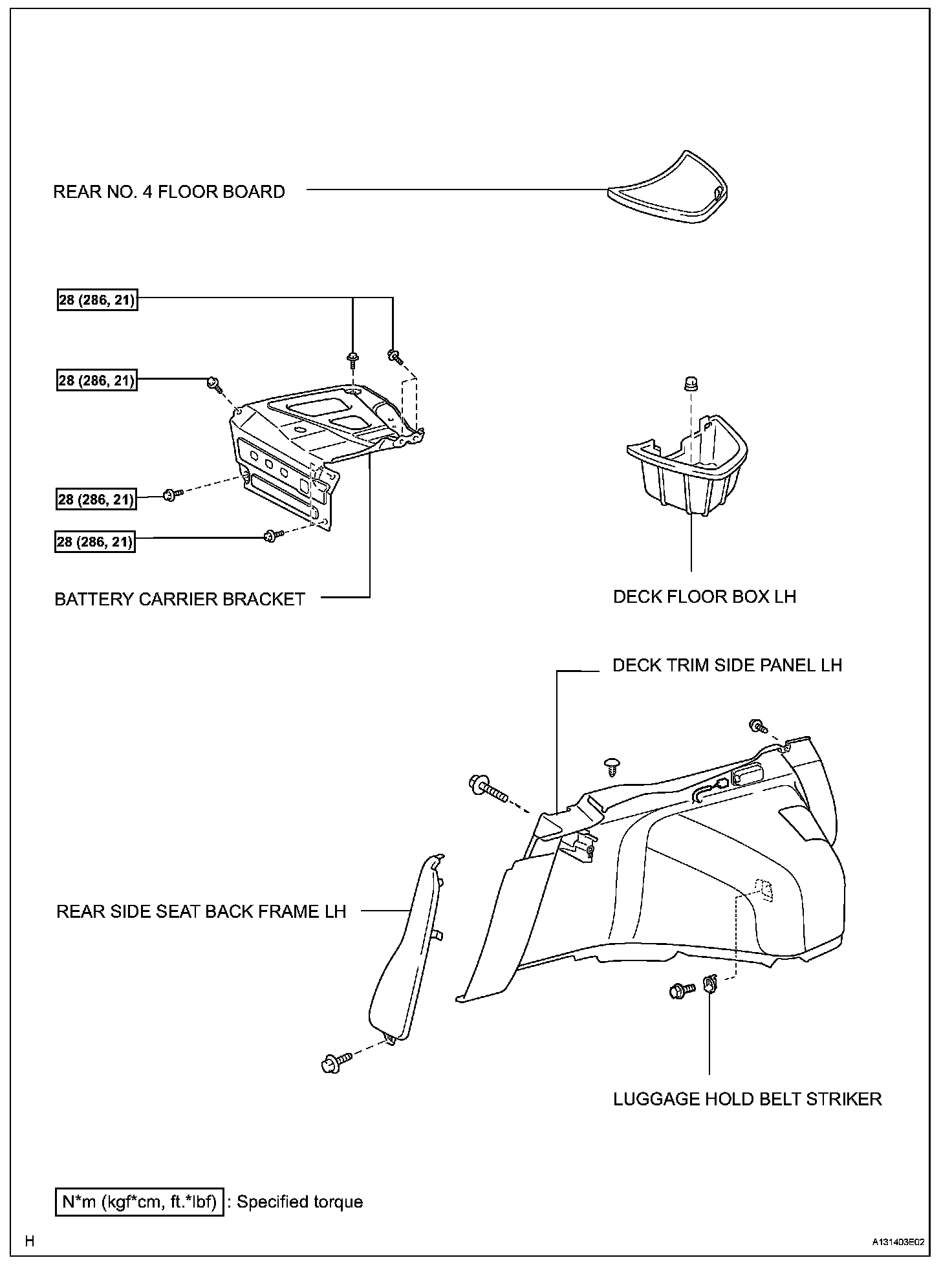 REAR NO. 4 FLOOR BOARD

28 (286, 21)

28 (286, 21)

28 (286, 21)

28 (286, 21)

BATTERY CARRIER BRACKET

DECK FLOOR BOX LH

DECK TRIM SIDE PANEL LH

REAR SIDE SEAT BACK FRAME LH

LUGGAGE HOLD BELT STRIKER

N*m (kgf*cm, ft.*lbf) : Specified torque

H

A131403E02