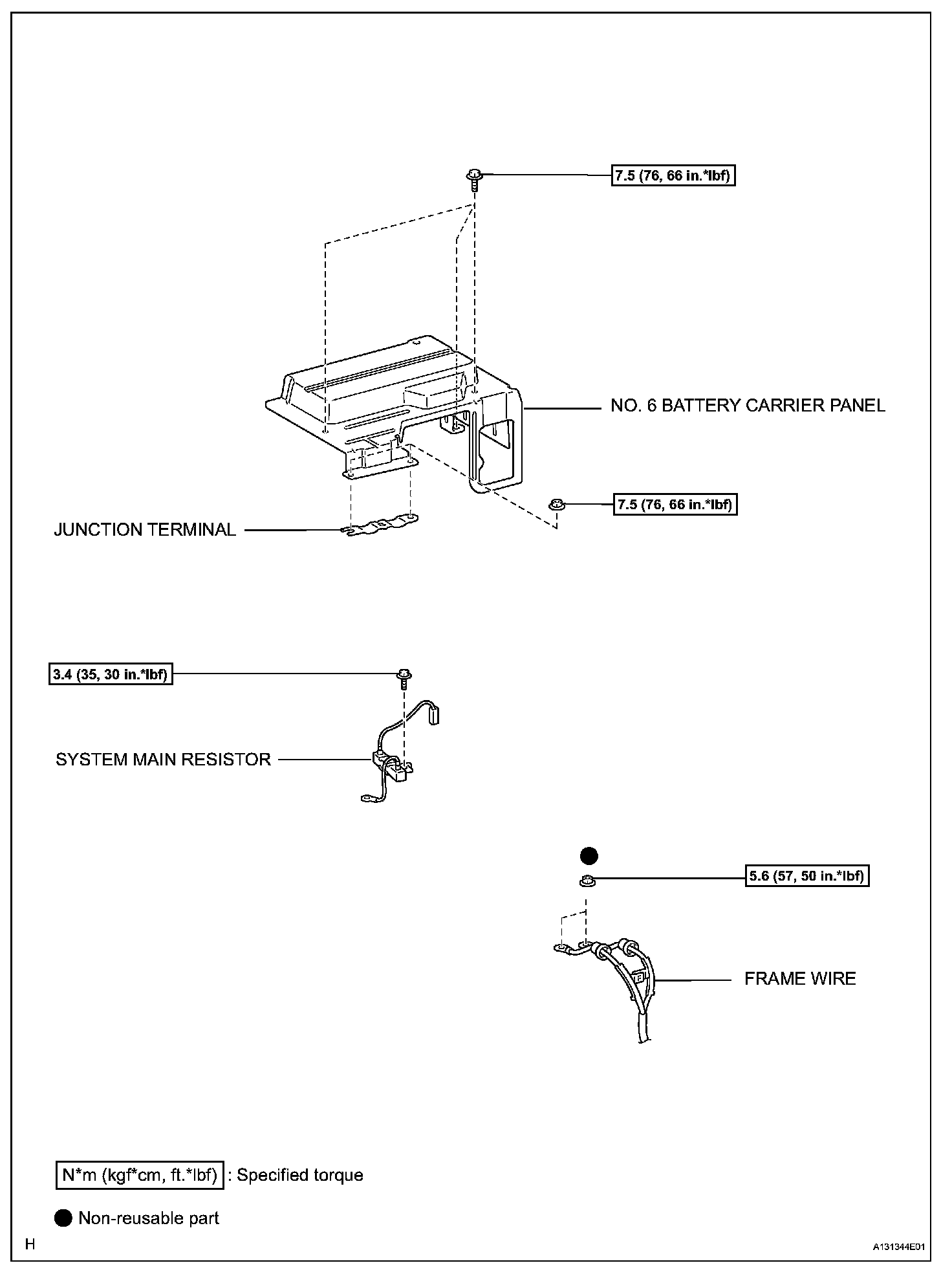 7.5 (76, 66 in.*lbf)

NO. 6 BATTERY CARRIER PANEL

7.5 (76, 66 in.*lbf)

JUNCTION TERMINAL

3.4 (35, 30 in.*lbf)

SYSTEM MAIN RESISTOR

5.6 (57, 50 in.*lbf)

FRAME WIRE

N*m (kgf*cm, ft.*lbf) : Specified torque

Non-reusable part

H

A131344E01