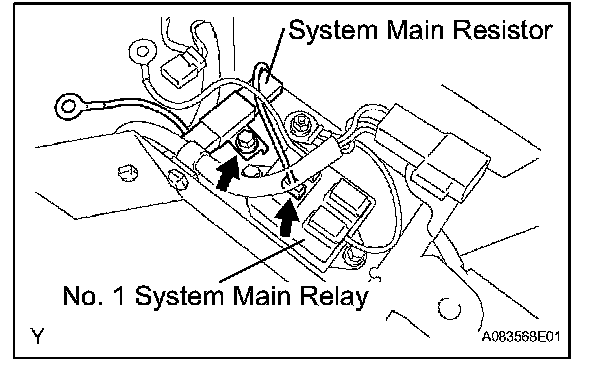 System Main Resistor

No. 1 System Main Relay

Y

A083568E01