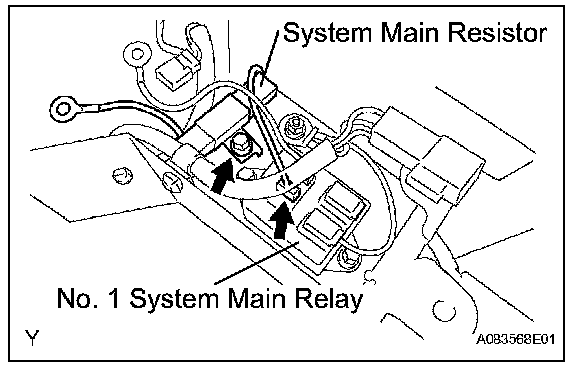 System Main Resistor

No. 1 System Main Relay

Y

A083568E01