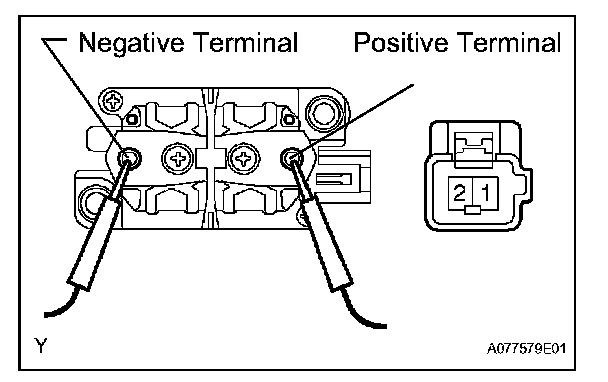 Negative Terminal
Positive Terminal
2 1
Y
A077579E01