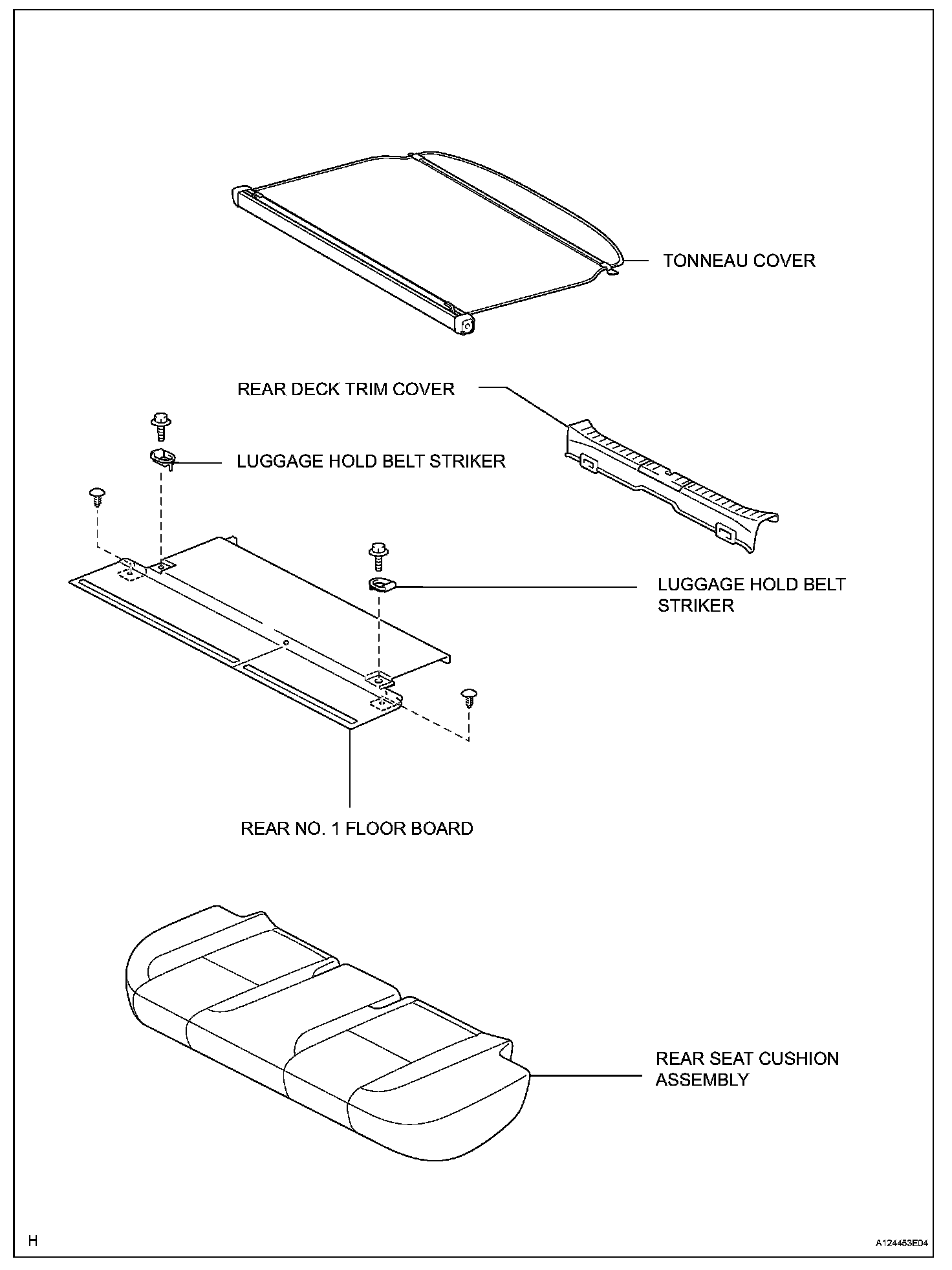 TONNEAU COVER

REAR DECK TRIM COVER

LUGGAGE HOLD BELT STRIKER

LUGGAGE HOLD BELT STRIKER

REAR NO. 1 FLOOR BOARD

REAR SEAT CUSHION ASSEMBLY

H

A124453E04