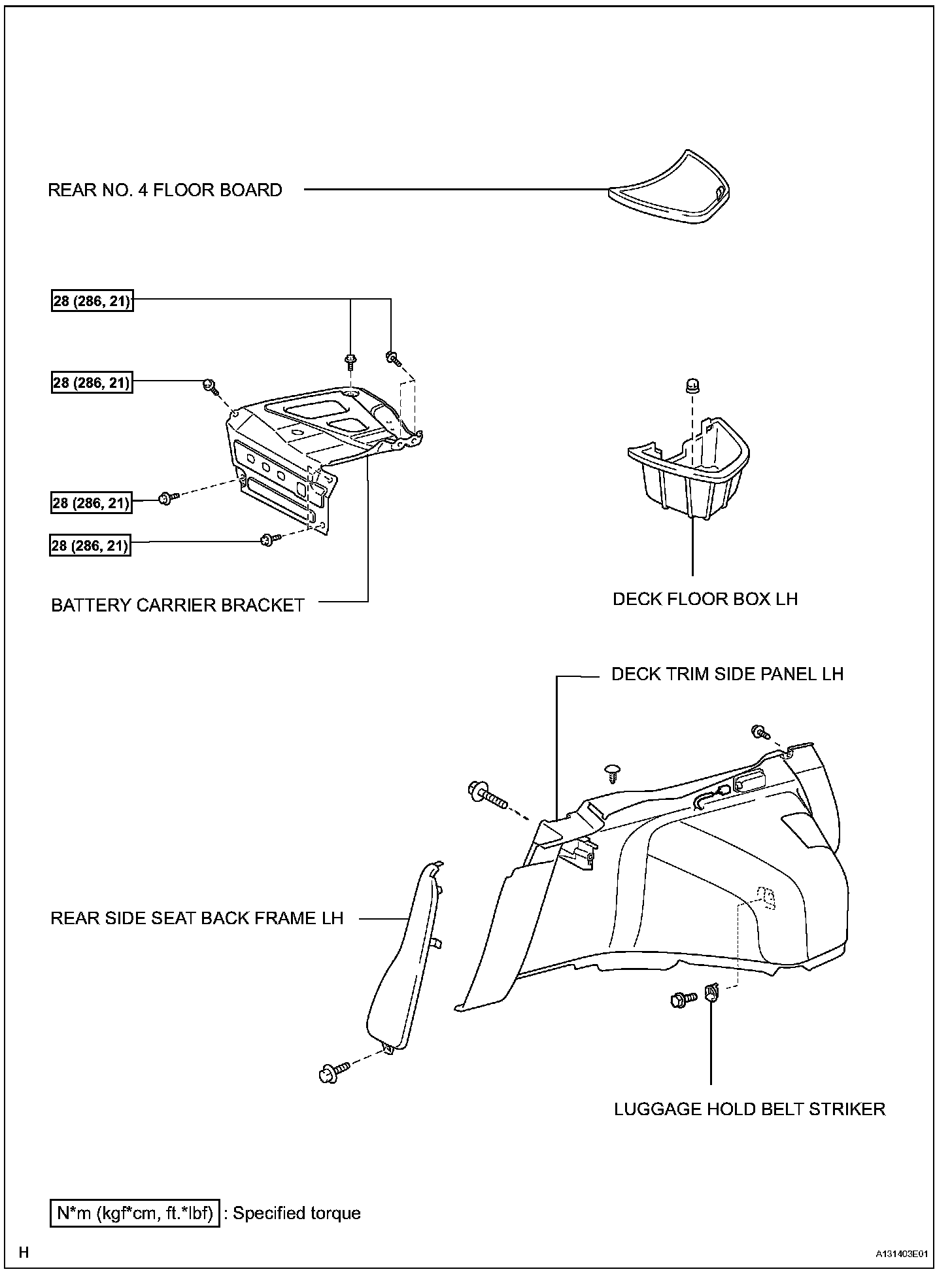 REAR NO. 4 FLOOR BOARD

28 (286, 21)

28 (286, 21)

28 (286, 21)

28 (286, 21)

BATTERY CARRIER BRACKET

DECK FLOOR BOX LH

DECK TRIM SIDE PANEL LH

REAR SIDE SEAT BACK FRAME LH

LUGGAGE HOLD BELT STRIKER

N*m (kgf*cm, ft.*lbf) : Specified torque

H

A131403E01