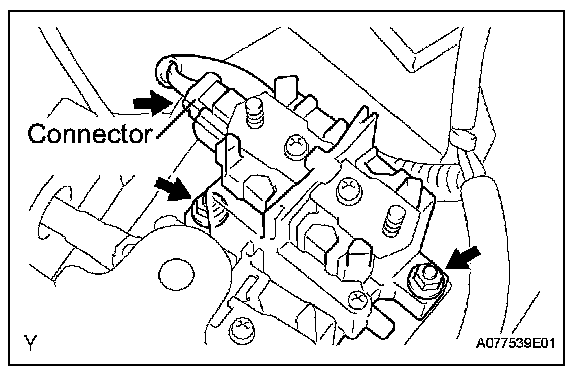 Connector

Y

A077539E01