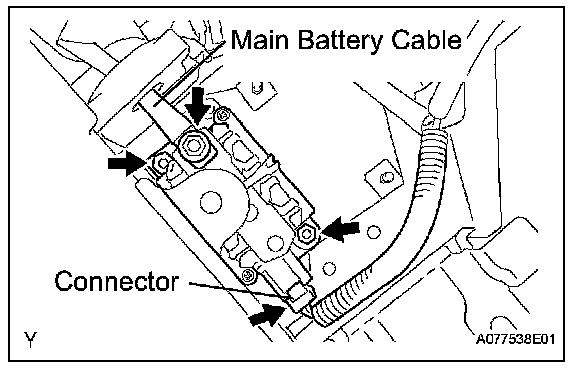 Main Battery Cable

Connector

Y

A077538E01