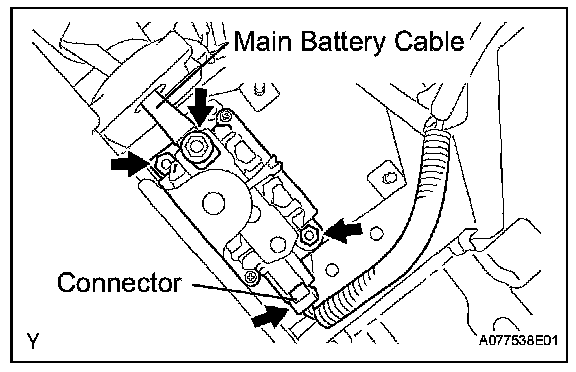 Main Battery Cable

Connector

Y

A077538E01