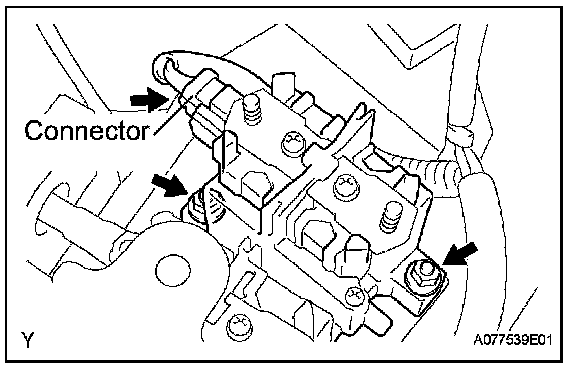 Connector

Y

A077539E01