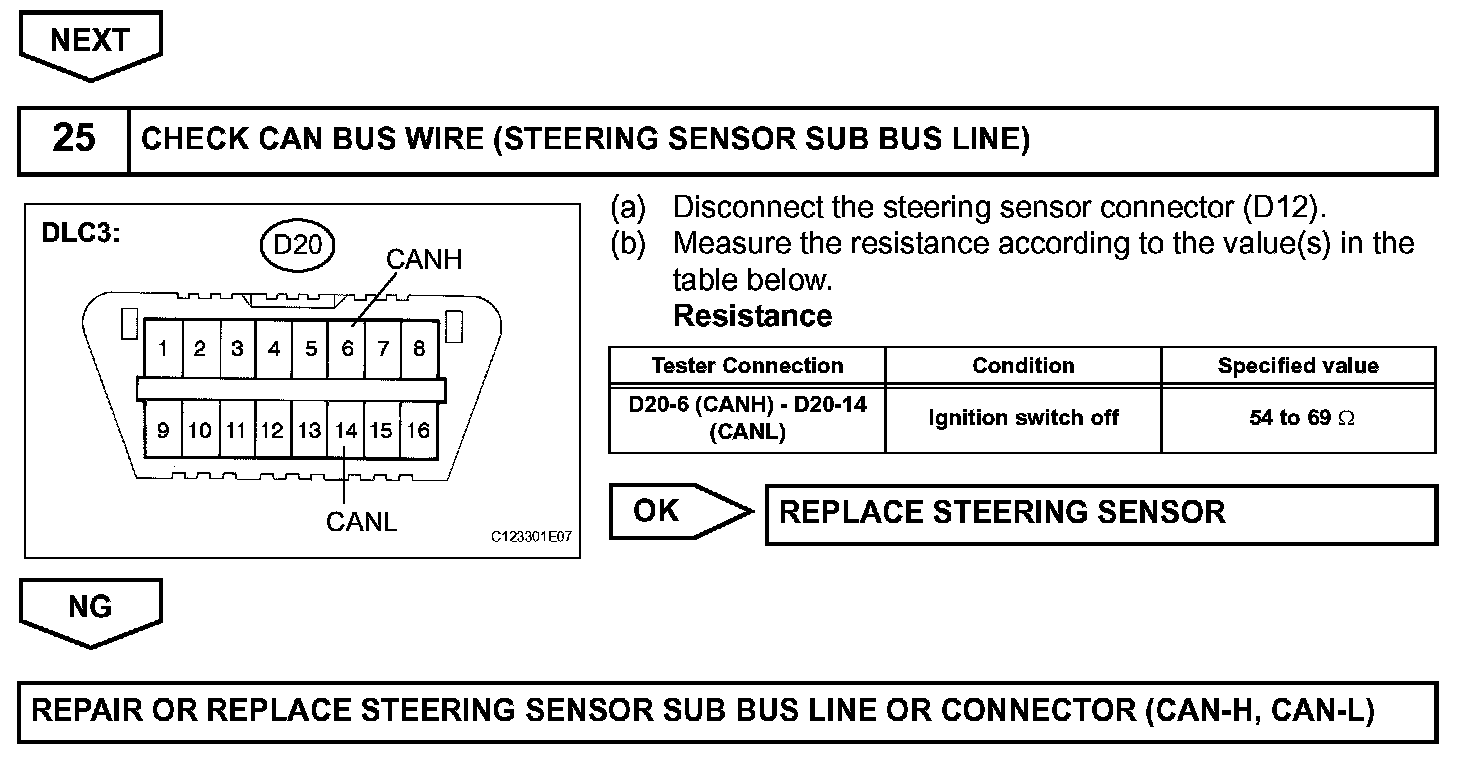 NEXT

25 CHECK CAN BUS WIRE (STEERING SENSOR SUB BUS LINE)

DLC3:
D20
CANH
1 2 3 4 5 6 7 8
9 10 11 12 13 14 15 16
CANL
C123301E07

(a) Disconnect the steering sensor connector (D12).
(b) Measure the resistance according to the value(s) in the table below.
Resistance

| Tester Connection | Condition | Specified value |
|---|---|---|
| D20-6 (CANH) - D20-14 (CANL) | Ignition switch off | 54 to 69 $\Omega$ |

OK REPLACE STEERING SENSOR

NG

REPAIR OR REPLACE STEERING SENSOR SUB BUS LINE OR CONNECTOR (CAN-H, CAN-L)