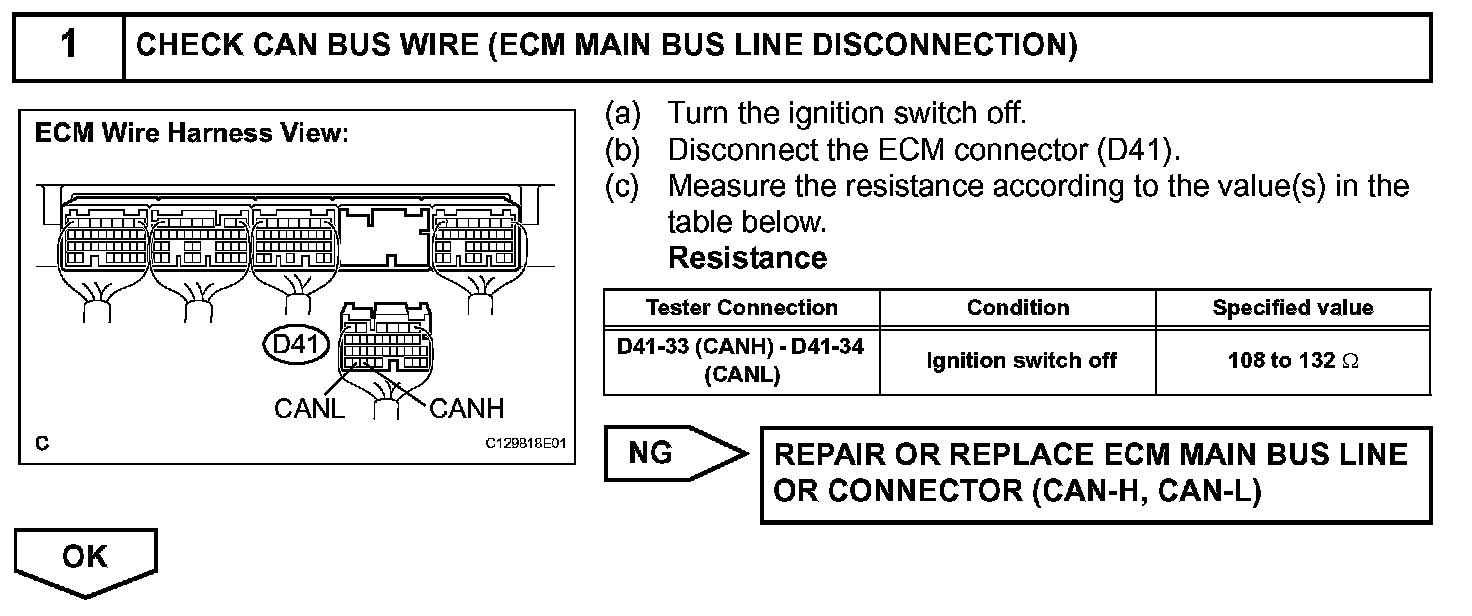 1 CHECK CAN BUS WIRE (ECM MAIN BUS LINE DISCONNECTION)

ECM Wire Harness View:

D41

CANL CANH

C C129818E01

(a) Turn the ignition switch off.
(b) Disconnect the ECM connector (D41).
(c) Measure the resistance according to the value(s) in the table below.
Resistance

| Tester Connection | Condition | Specified value |
|---|---|---|
| D41-33 (CANH) - D41-34 (CANL) | Ignition switch off | 108 to 132 $\Omega$ |

NG

REPAIR OR REPLACE ECM MAIN BUS LINE OR CONNECTOR (CAN-H, CAN-L)

OK