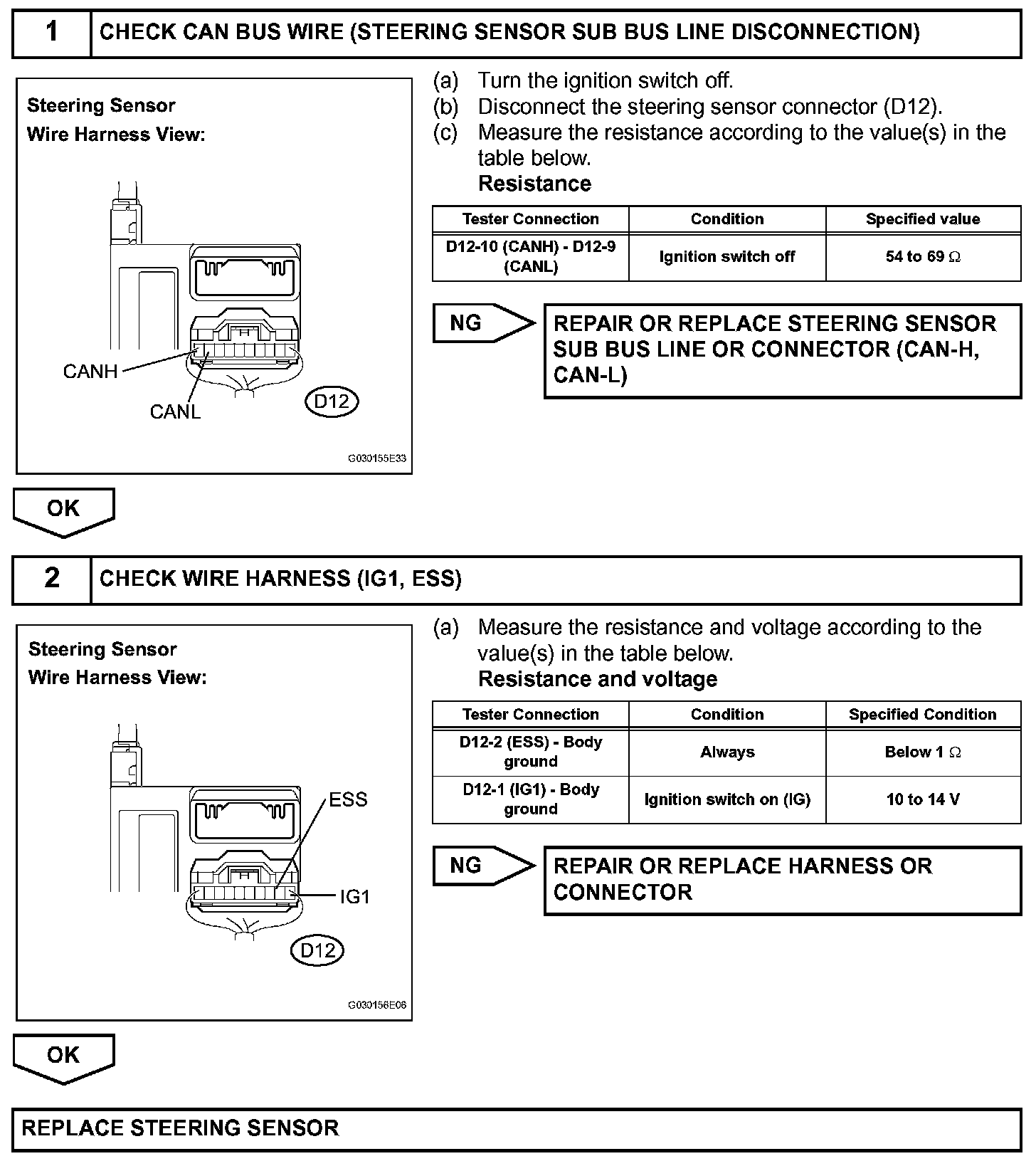 1 CHECK CAN BUS WIRE (STEERING SENSOR SUB BUS LINE DISCONNECTION)

Steering Sensor
Wire Harness View:

CANH
CANL
D12
G030155E33

(a) Turn the ignition switch off.
(b) Disconnect the steering sensor connector (D12).
(c) Measure the resistance according to the value(s) in the table below.
Resistance

| Tester Connection | Condition | Specified value |
|---|---|---|
| D12-10 (CANH) - D12-9 (CANL) | Ignition switch off | 54 to 69 $\Omega$ |

NG

REPAIR OR REPLACE STEERING SENSOR SUB BUS LINE OR CONNECTOR (CAN-H, CAN-L)

OK

2 CHECK WIRE HARNESS (IG1, ESS)

Steering Sensor
Wire Harness View:

ESS
IG1
D12
G030156E06

(a) Measure the resistance and voltage according to the value(s) in the table below.
Resistance and voltage

| Tester Connection | Condition | Specified Condition |
|---|---|---|
| D12-2 (ESS) - Body ground | Always | Below 1 $\Omega$ |
| D12-1 (IG1) - Body ground | Ignition switch on (IG) | 10 to 14 V |

NG

REPAIR OR REPLACE HARNESS OR CONNECTOR

OK

REPLACE STEERING SENSOR