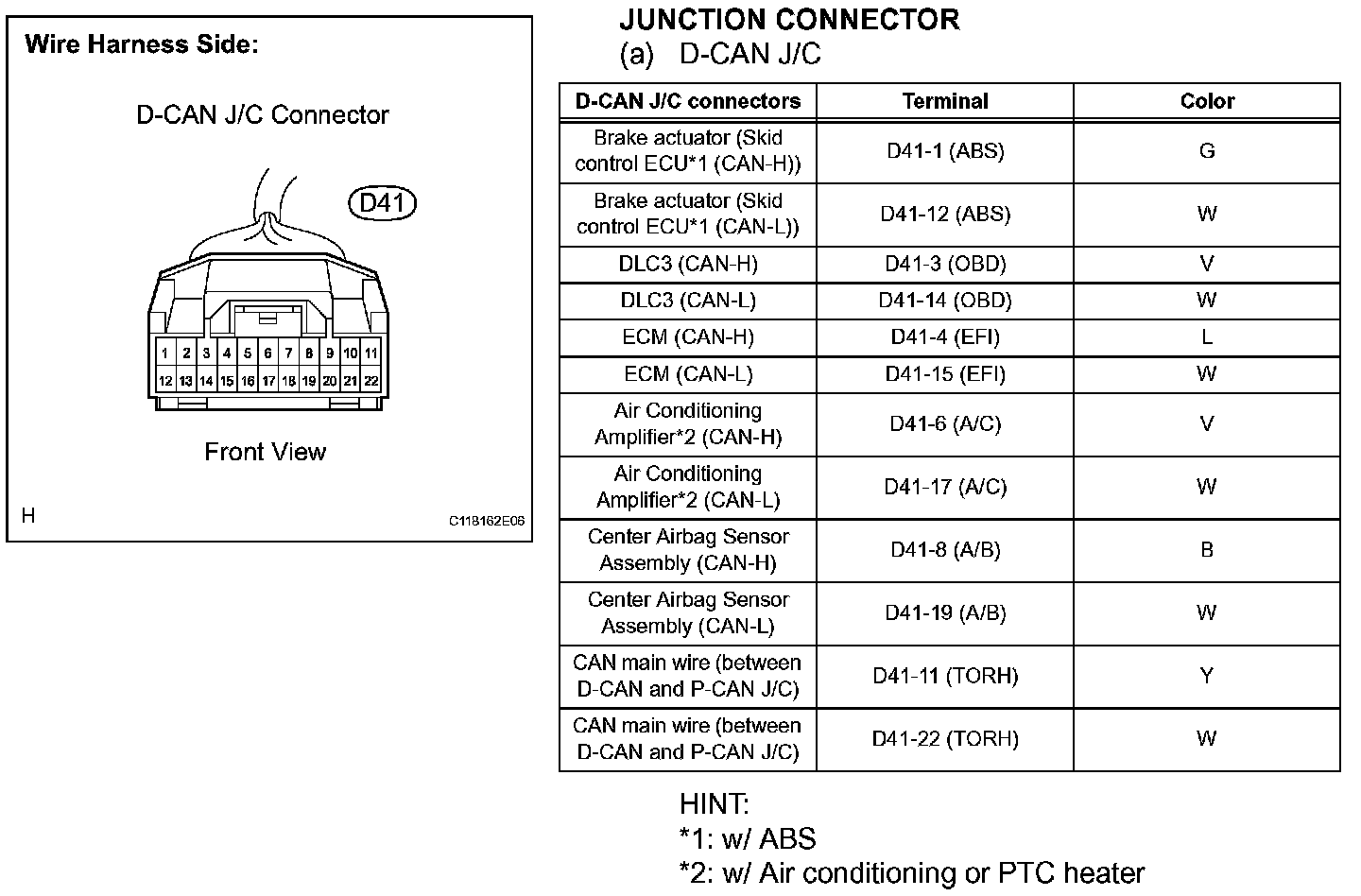 Wire Harness Side:

D-CAN J/C Connector

D41

1 2 3 4 5 6 7 8 9 10 11
12 13 14 15 16 17 18 19 20 21 22

Front View

H

C118162E06

JUNCTION CONNECTOR
(a) D-CAN J/C

| D-CAN J/C connectors | Terminal | Color |
|---|---|---|
| Brake actuator (Skid control ECU*1 (CAN-H)) | D41-1 (ABS) | G |
| Brake actuator (Skid control ECU*1 (CAN-L)) | D41-12 (ABS) | W |
| DLC3 (CAN-H) | D41-3 (OBD) | V |
| DLC3 (CAN-L) | D41-14 (OBD) | W |
| ECM (CAN-H) | D41-4 (EFI) | L |
| ECM (CAN-L) | D41-15 (EFI) | W |
| Air Conditioning Amplifier*2 (CAN-H) | D41-6 (A/C) | V |
| Air Conditioning Amplifier*2 (CAN-L) | D41-17 (A/C) | W |
| Center Airbag Sensor Assembly (CAN-H) | D41-8 (A/B) | B |
| Center Airbag Sensor Assembly (CAN-L) | D41-19 (A/B) | W |
| CAN main wire (between D-CAN and P-CAN J/C) | D41-11 (TORH) | Y |
| CAN main wire (between D-CAN and P-CAN J/C) | D41-22 (TORH) | W |

HINT:
*1: w/ ABS
*2: w/ Air conditioning or PTC heater