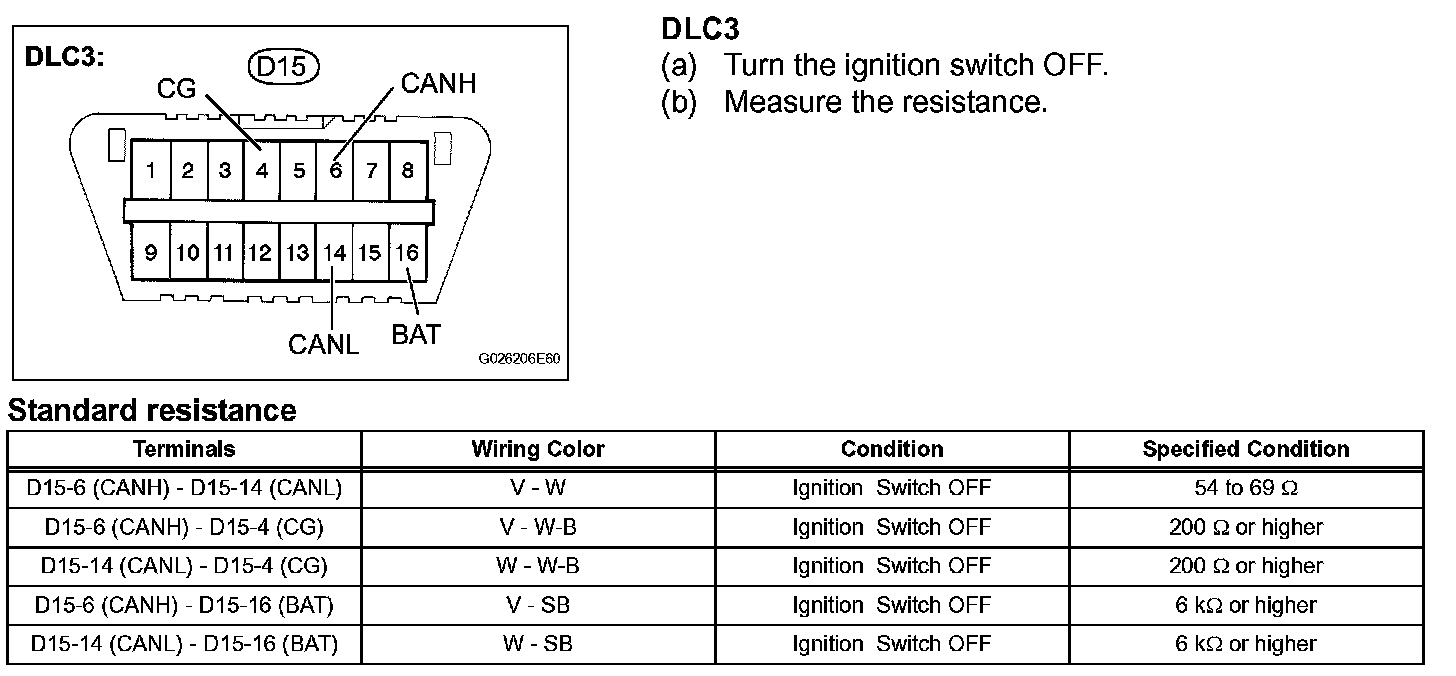 DLC3:

D15

CG

CANH

1 2 3 4 5 6 7 8

9 10 11 12 13 14 15 16

CANL

BAT

G026206E60

DLC3
(a) Turn the ignition switch OFF.
(b) Measure the resistance.

Standard resistance

| Terminals | Wiring Color | Condition | Specified Condition |
|---|---|---|---|
| D15-6 (CANH) - D15-14 (CANL) | V - W | Ignition Switch OFF | 54 to 69 Ω |
| D15-6 (CANH) - D15-4 (CG) | V - W-B | Ignition Switch OFF | 200 Ω or higher |
| D15-14 (CANL) - D15-4 (CG) | W - W-B | Ignition Switch OFF | 200 Ω or higher |
| D15-6 (CANH) - D15-16 (BAT) | V - SB | Ignition Switch OFF | 6 kΩ or higher |
| D15-14 (CANL) - D15-16 (BAT) | W - SB | Ignition Switch OFF | 6 kΩ or higher |