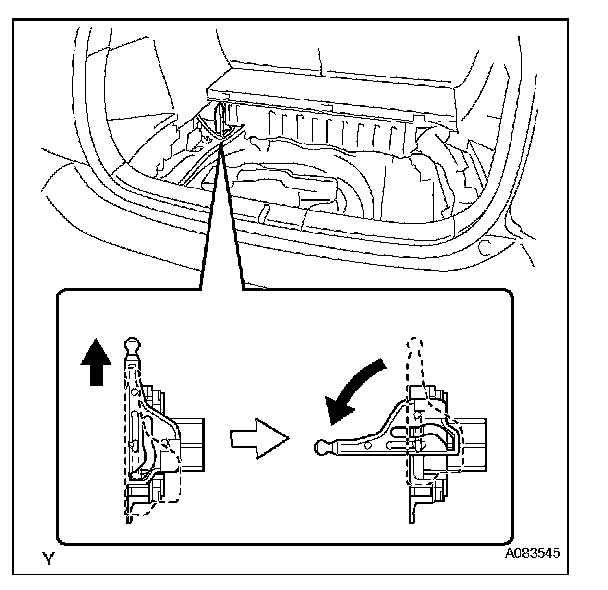 Y

A083545