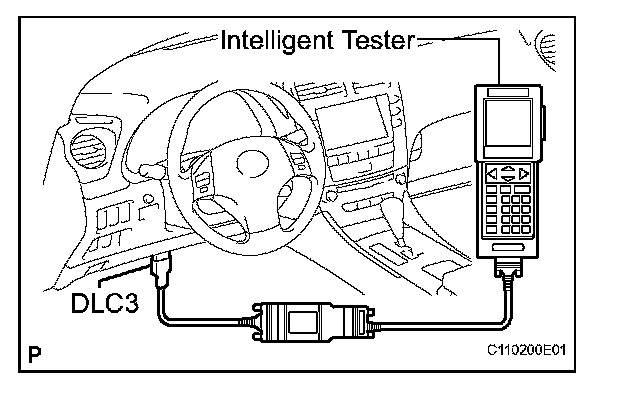 Intelligent Tester

DLC3

P

C110200E01