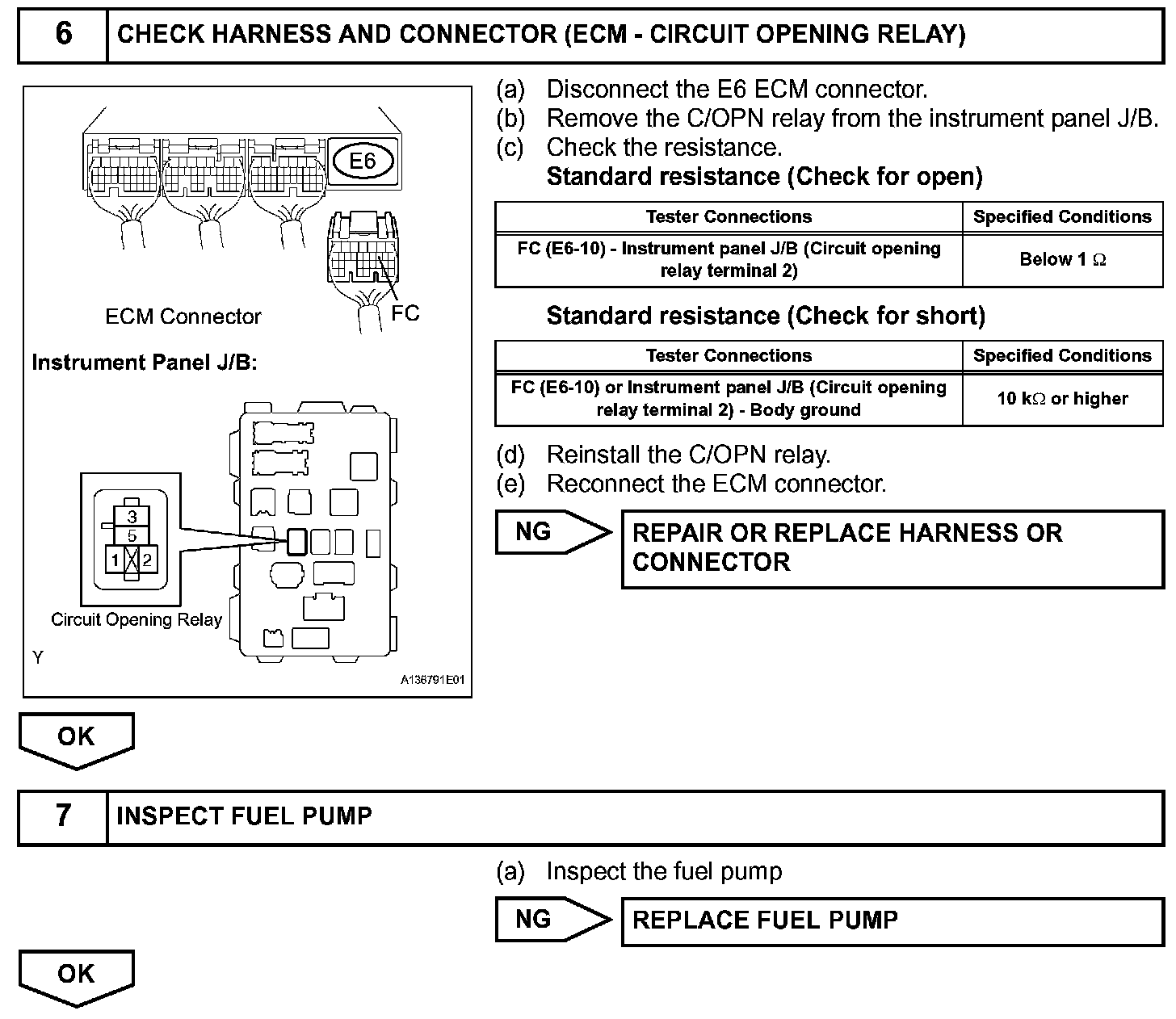 6 CHECK HARNESS AND CONNECTOR (ECM - CIRCUIT OPENING RELAY)

E6

FC

ECM Connector

Instrument Panel J/B:

3
5
1 2

Circuit Opening Relay

Y

A136791E01

(a) Disconnect the E6 ECM connector.
(b) Remove the C/OPN relay from the instrument panel J/B.
(c) Check the resistance.
Standard resistance (Check for open)

| Tester Connections | Specified Conditions |
|---|---|
| FC (E6-10) - Instrument panel J/B (Circuit opening relay terminal 2) | Below 1 $\Omega$ |

Standard resistance (Check for short)

| Tester Connections | Specified Conditions |
|---|---|
| FC (E6-10) or Instrument panel J/B (Circuit opening relay terminal 2) - Body ground | 10 k$\Omega$ or higher |

(d) Reinstall the C/OPN relay.
(e) Reconnect the ECM connector.

NG REPAIR OR REPLACE HARNESS OR CONNECTOR

OK

7 INSPECT FUEL PUMP

(a) Inspect the fuel pump

NG REPLACE FUEL PUMP

OK