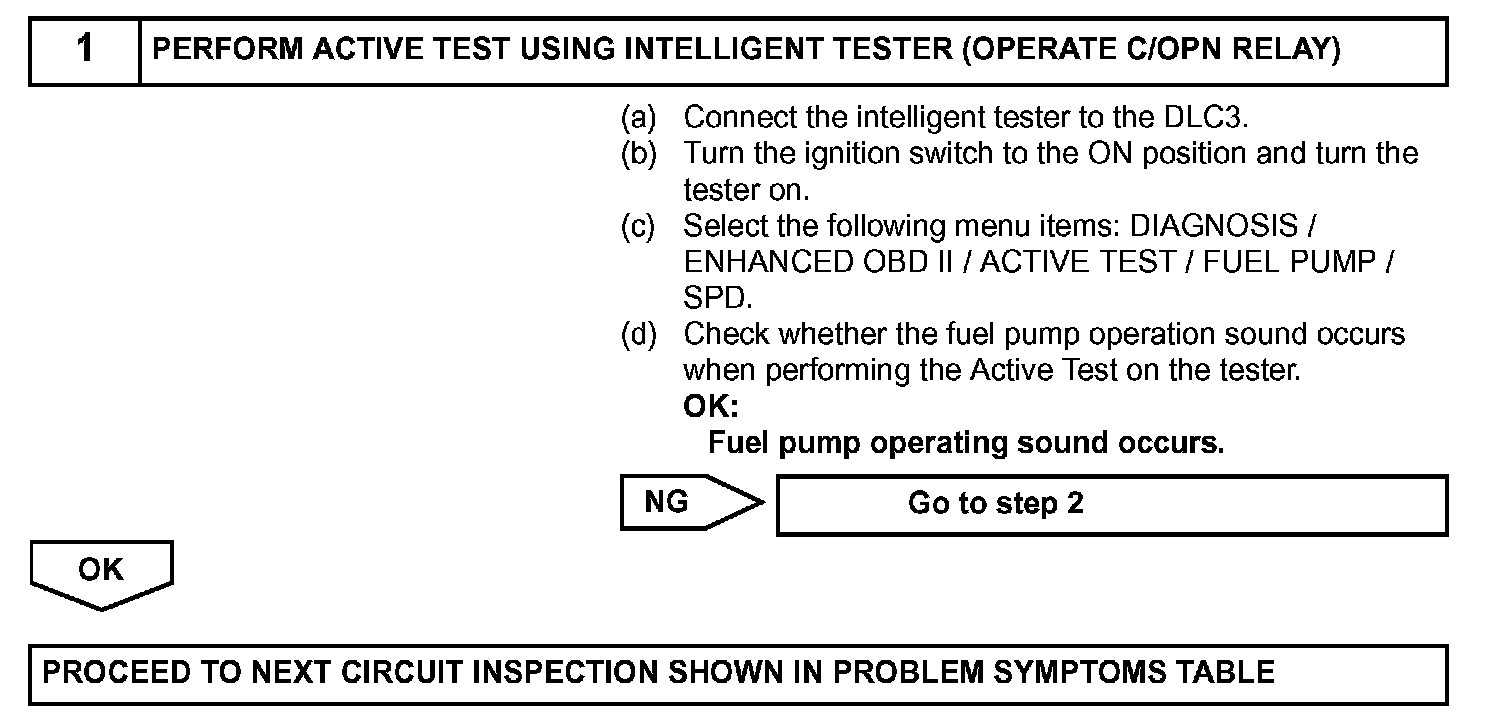 1 PERFORM ACTIVE TEST USING INTELLIGENT TESTER (OPERATE C/OPN RELAY)

(a) Connect the intelligent tester to the DLC3.
(b) Turn the ignition switch to the ON position and turn the tester on.
(c) Select the following menu items: DIAGNOSIS / ENHANCED OBD II / ACTIVE TEST / FUEL PUMP / SPD.
(d) Check whether the fuel pump operation sound occurs when performing the Active Test on the tester.
OK:
Fuel pump operating sound occurs.

NG

Go to step 2

OK

PROCEED TO NEXT CIRCUIT INSPECTION SHOWN IN PROBLEM SYMPTOMS TABLE