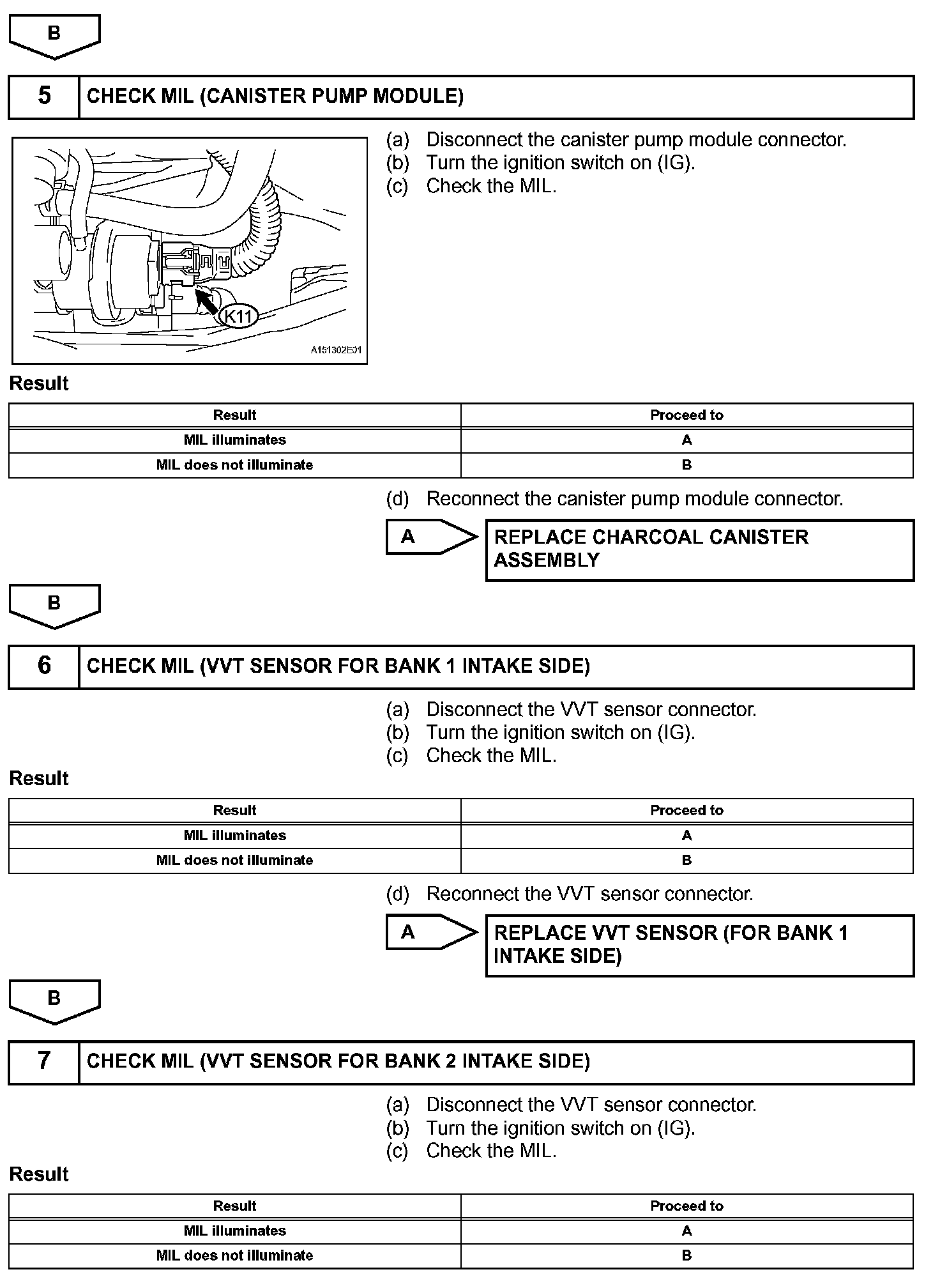 B

5 CHECK MIL (CANISTER PUMP MODULE)

K11

A151302E01

(a) Disconnect the canister pump module connector.
(b) Turn the ignition switch on (IG).
(c) Check the MIL.

Result

| Result | Proceed to |
|---|---|
| MIL illuminates | A |
| MIL does not illuminate | B |

(d) Reconnect the canister pump module connector.

A

REPLACE CHARCOAL CANISTER ASSEMBLY

B

6 CHECK MIL (VVT SENSOR FOR BANK 1 INTAKE SIDE)

(a) Disconnect the VVT sensor connector.
(b) Turn the ignition switch on (IG).
(c) Check the MIL.

Result

| Result | Proceed to |
|---|---|
| MIL illuminates | A |
| MIL does not illuminate | B |

(d) Reconnect the VVT sensor connector.

A

REPLACE VVT SENSOR (FOR BANK 1 INTAKE SIDE)

B

7 CHECK MIL (VVT SENSOR FOR BANK 2 INTAKE SIDE)

(a) Disconnect the VVT sensor connector.
(b) Turn the ignition switch on (IG).
(c) Check the MIL.

Result

| Result | Proceed to |
|---|---|
| MIL illuminates | A |
| MIL does not illuminate | B |