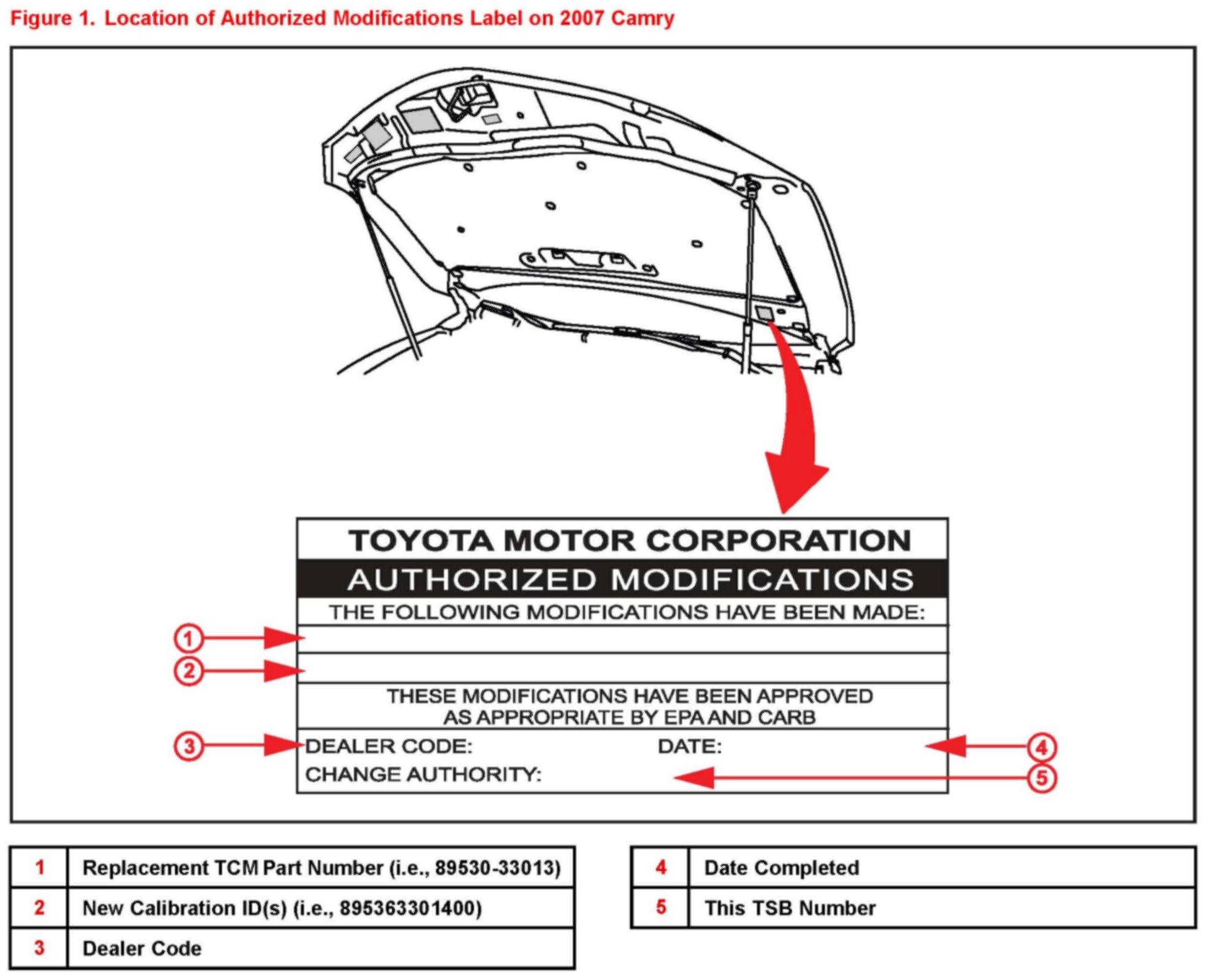 Figure 1. Location of Authorized Modifications Label on 2007 Camry

TOYOTA MOTOR CORPORATION
AUTHORIZED MODIFICATIONS
THE FOLLOWING MODIFICATIONS HAVE BEEN MADE:

1
2

THESE MODIFICATIONS HAVE BEEN APPROVED AS APPROPRIATE BY EPA AND CARB

3
DEALER CODE:
DATE:
4
CHANGE AUTHORITY:
5

| 1 | Replacement TCM Part Number (i.e., 89530-33013) |
|---|---|
| 2 | New Calibration ID(s) (i.e., 895363301400) |
| 3 | Dealer Code |

| 4 | Date Completed |
|---|---|
| 5 | This TSB Number |