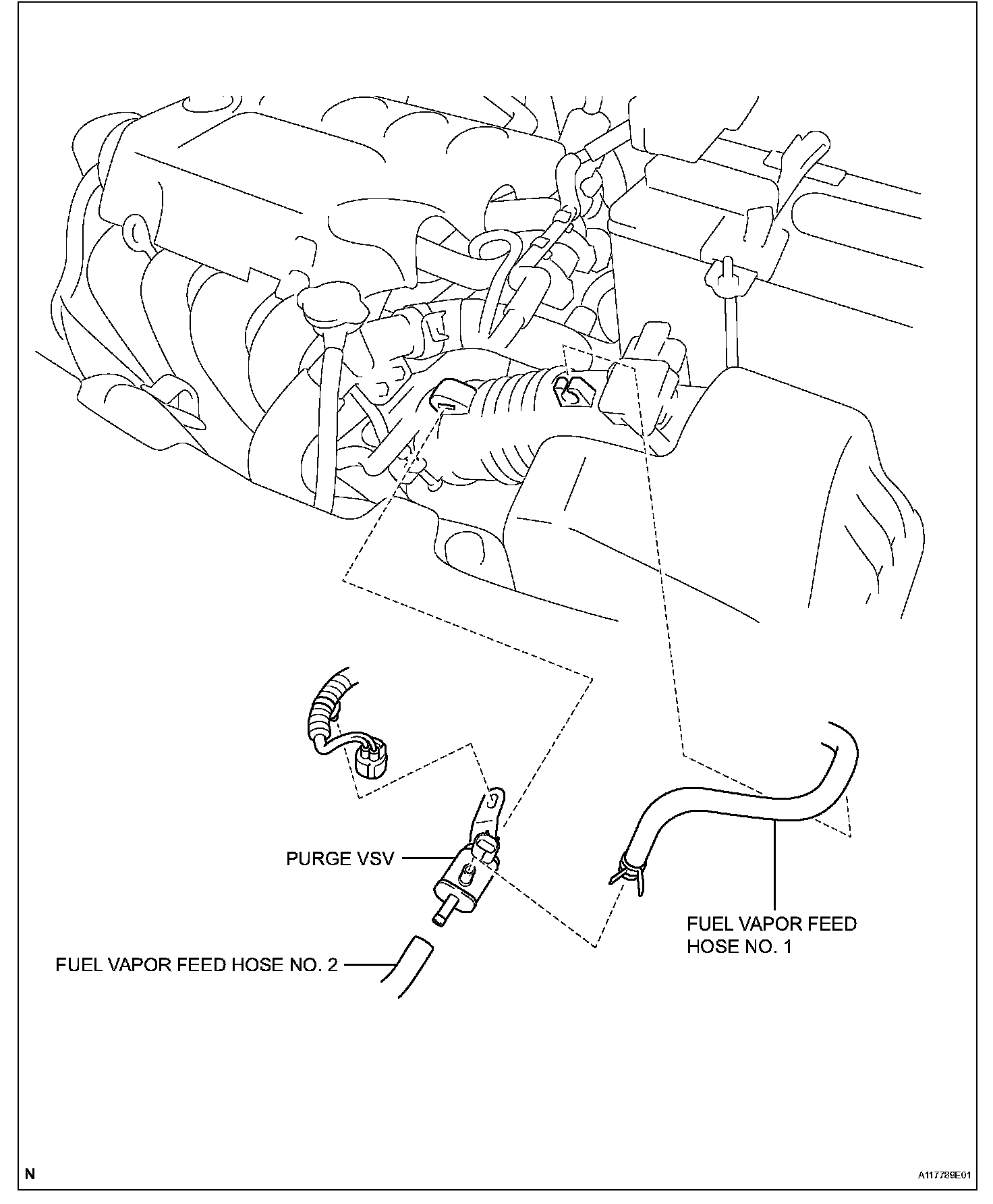 PURGE VSV

FUEL VAPOR FEED HOSE NO. 1

FUEL VAPOR FEED HOSE NO. 2

N

A117789E01