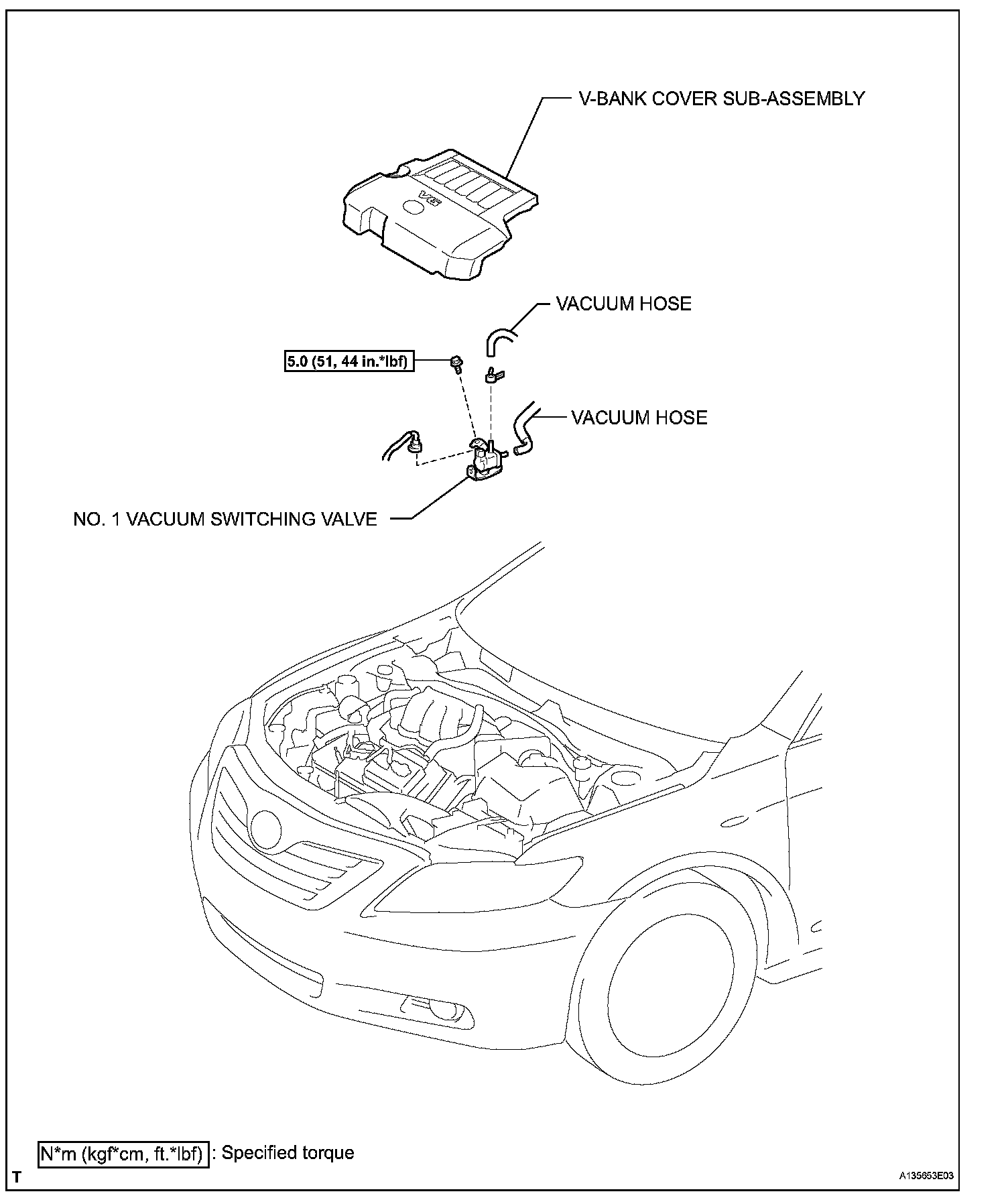 V-BANK COVER SUB-ASSEMBLY

V6

VACUUM HOSE

5.0 (51, 44 in.*lbf)

VACUUM HOSE

NO. 1 VACUUM SWITCHING VALVE

N*m (kgf*cm, ft.*lbf) : Specified torque

T

A135653E03