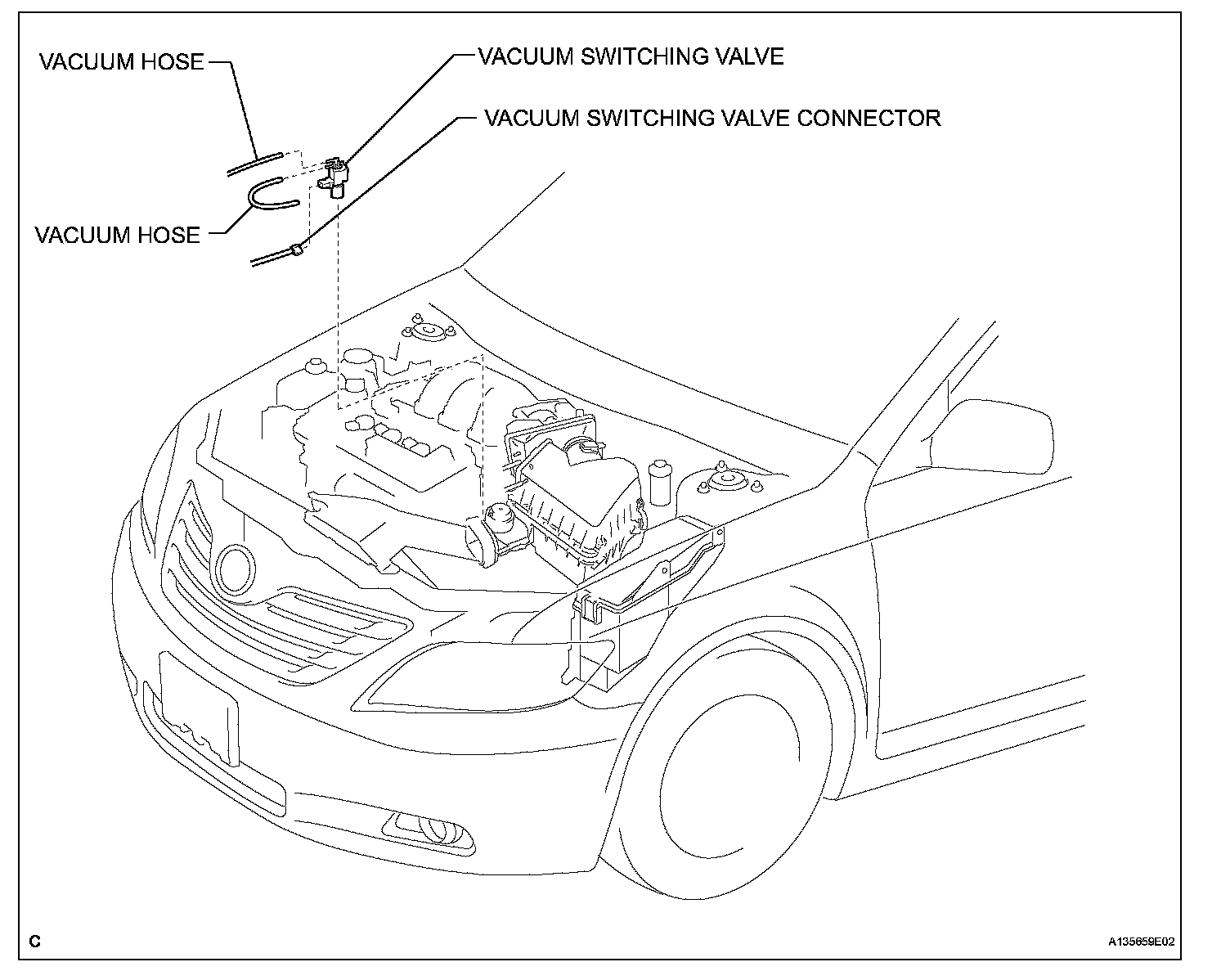 VACUUM HOSE

VACUUM SWITCHING VALVE

VACUUM SWITCHING VALVE CONNECTOR

VACUUM HOSE

C

A135659E02