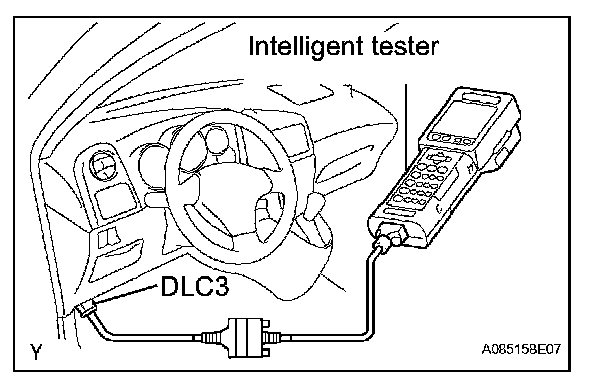 Intelligent tester

DLC3

Y

A085158E07