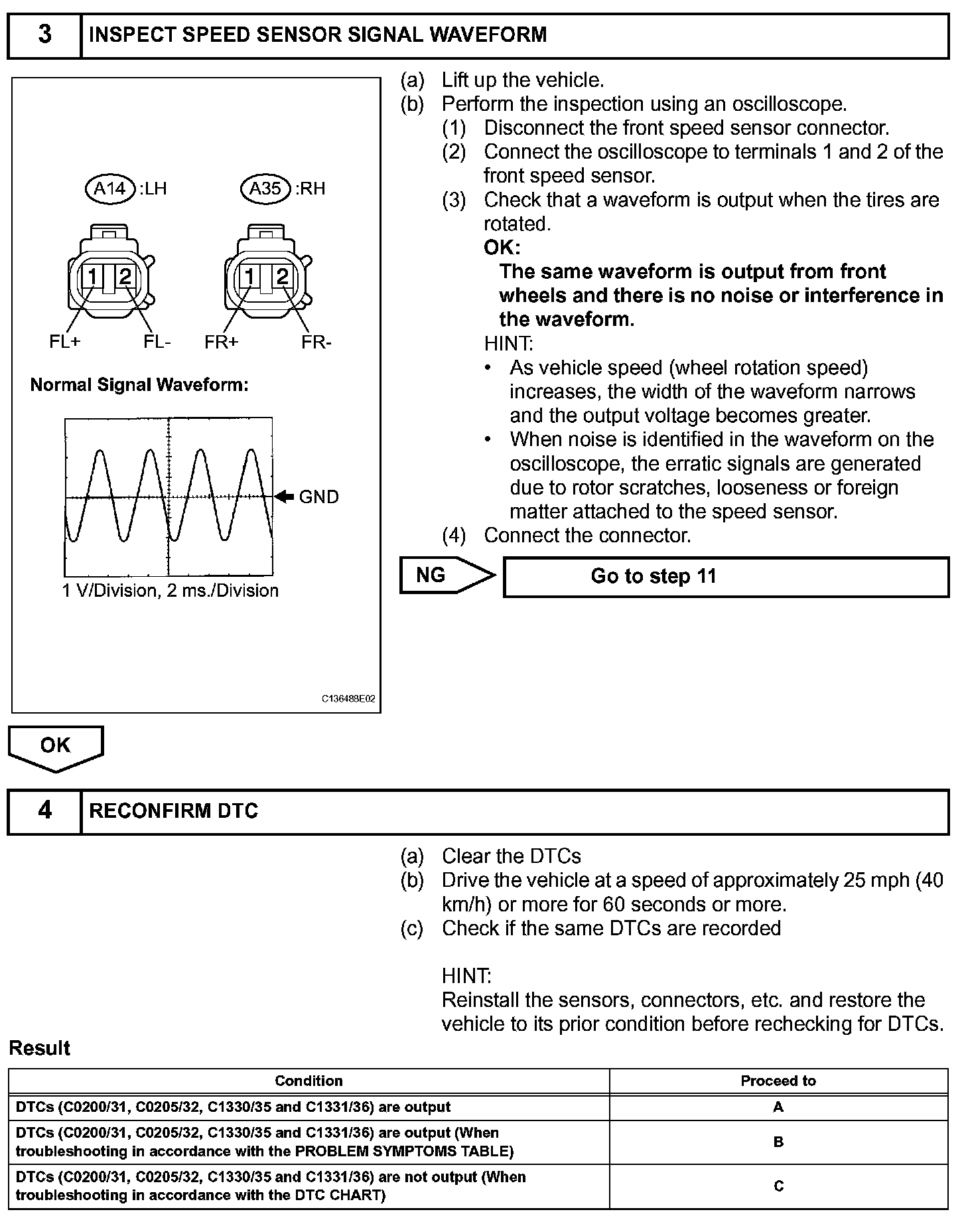 3 INSPECT SPEED SENSOR SIGNAL WAVEFORM

A14 :LH
A35 :RH
1 2
1 2
FL+ FL-
FR+ FR-

Normal Signal Waveform:

GND

1 V/Division, 2 ms./Division

C136488E02

(a) Lift up the vehicle.
(b) Perform the inspection using an oscilloscope.
(1) Disconnect the front speed sensor connector.
(2) Connect the oscilloscope to terminals 1 and 2 of the front speed sensor.
(3) Check that a waveform is output when the tires are rotated.
OK:
The same waveform is output from front wheels and there is no noise or interference in the waveform.
HINT:
• As vehicle speed (wheel rotation speed) increases, the width of the waveform narrows and the output voltage becomes greater.
• When noise is identified in the waveform on the oscilloscope, the erratic signals are generated due to rotor scratches, looseness or foreign matter attached to the speed sensor.
(4) Connect the connector.

NG Go to step 11

OK

4 RECONFIRM DTC

(a) Clear the DTCs
(b) Drive the vehicle at a speed of approximately 25 mph (40 km/h) or more for 60 seconds or more.
(c) Check if the same DTCs are recorded

HINT:
Reinstall the sensors, connectors, etc. and restore the vehicle to its prior condition before rechecking for DTCs.

Result

| Condition | Proceed to |
|---|---|
| DTCs (C0200/31, C0205/32, C1330/35 and C1331/36) are output | A |
| DTCs (C0200/31, C0205/32, C1330/35 and C1331/36) are output (When troubleshooting in accordance with the PROBLEM SYMPTOMS TABLE) | B |
| DTCs (C0200/31, C0205/32, C1330/35 and C1331/36) are not output (When troubleshooting in accordance with the DTC CHART) | C |