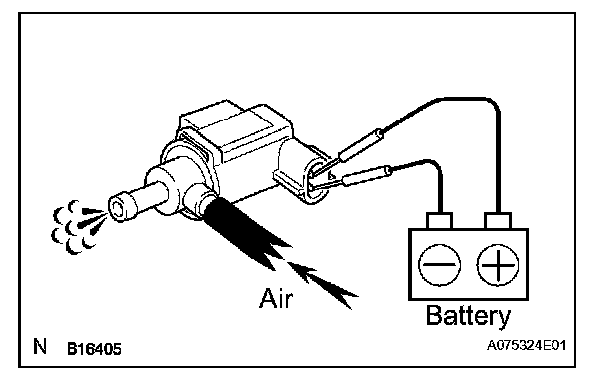 Air

Battery

N B16405

A075324E01