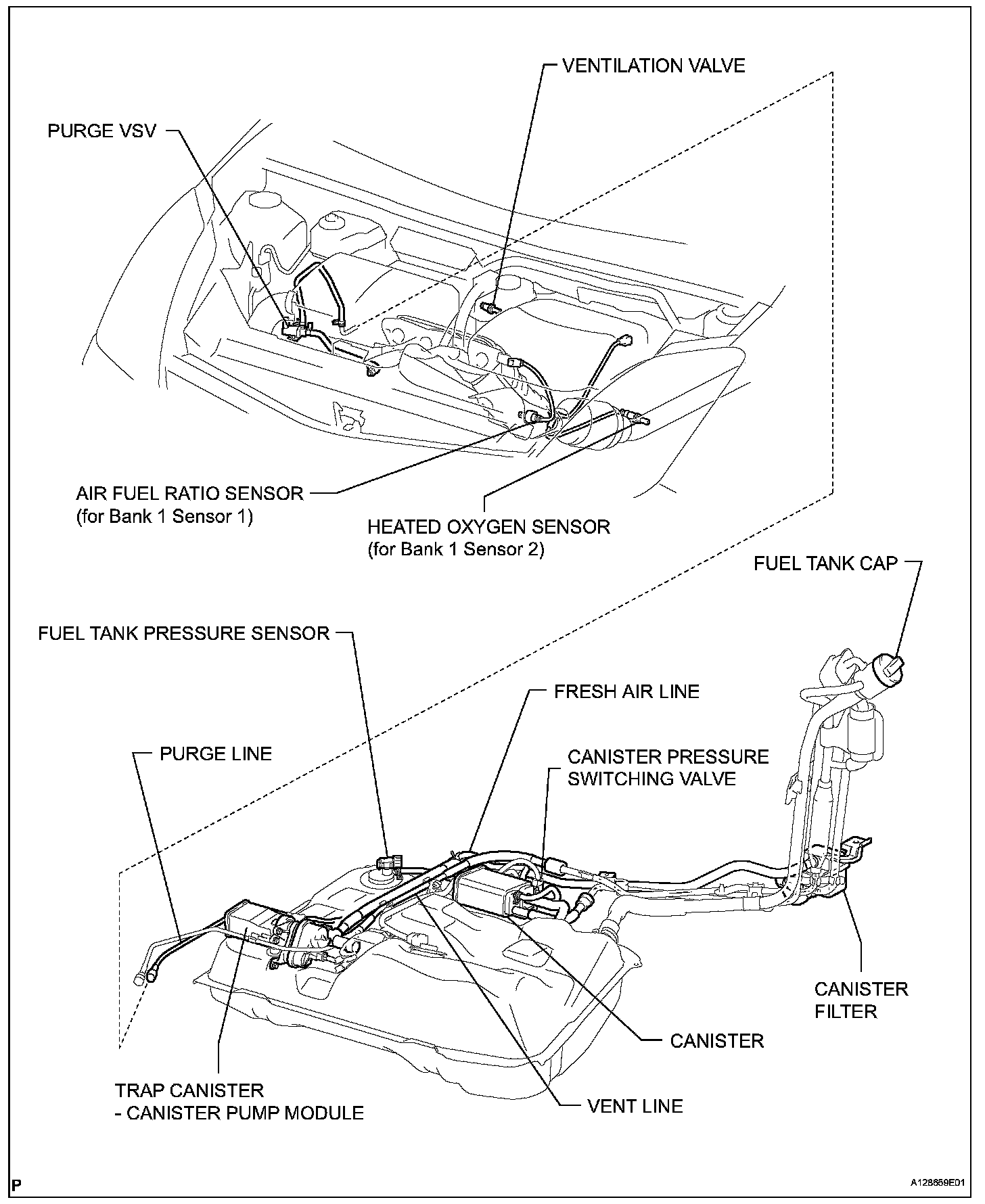 VENTILATION VALVE

PURGE VSV

AIR FUEL RATIO SENSOR
(for Bank 1 Sensor 1)

HEATED OXYGEN SENSOR
(for Bank 1 Sensor 2)

FUEL TANK CAP

FUEL TANK PRESSURE SENSOR

FRESH AIR LINE

PURGE LINE

CANISTER PRESSURE SWITCHING VALVE

CANISTER FILTER

CANISTER

TRAP CANISTER
- CANISTER PUMP MODULE

VENT LINE

P

A128659E01