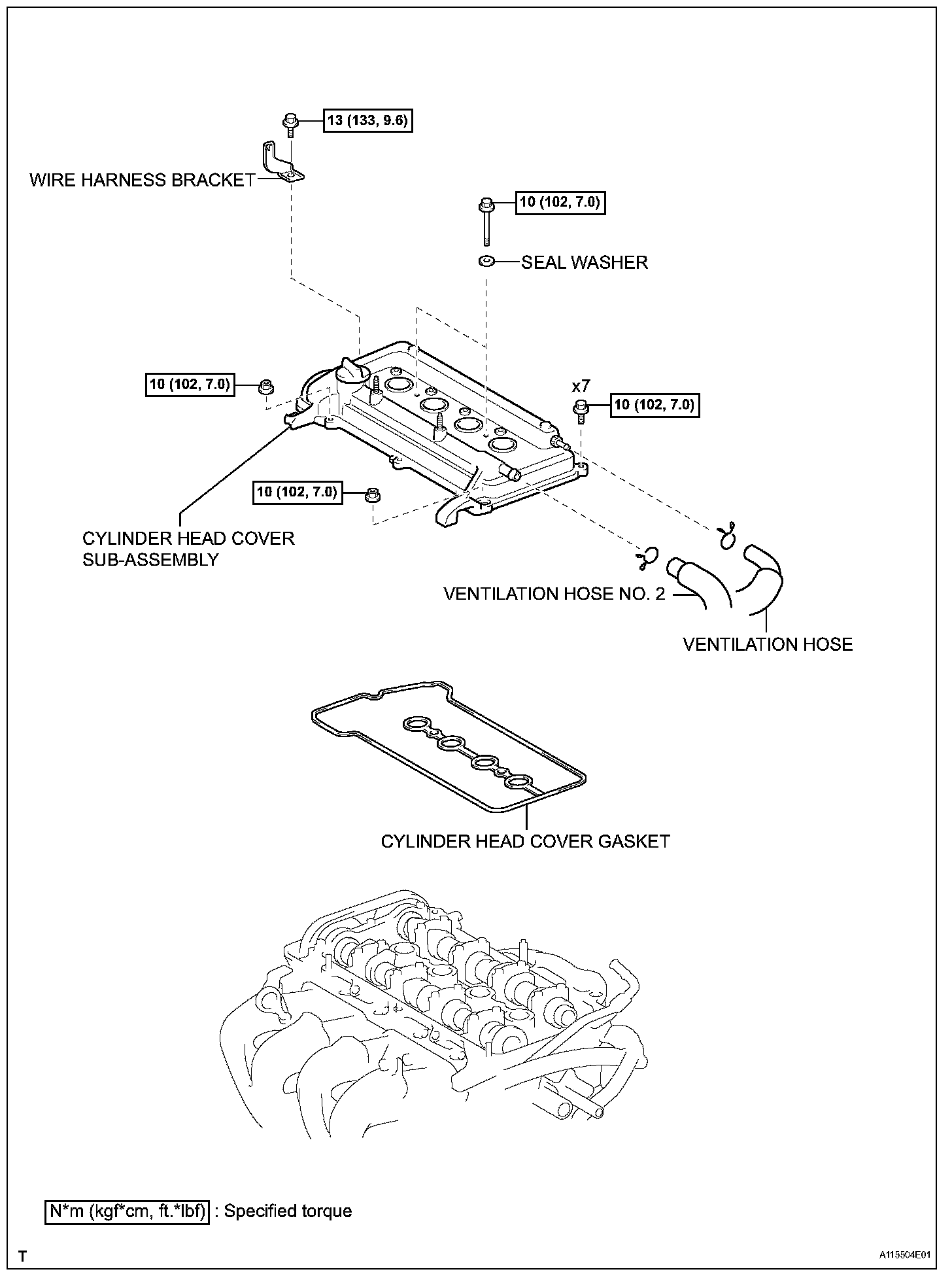 13 (133, 9.6)

WIRE HARNESS BRACKET

10 (102, 7.0)

SEAL WASHER

10 (102, 7.0)

x7

10 (102, 7.0)

10 (102, 7.0)

CYLINDER HEAD COVER SUB-ASSEMBLY

VENTILATION HOSE NO. 2

VENTILATION HOSE

CYLINDER HEAD COVER GASKET

N*m (kgf*cm, ft.*lbf) : Specified torque

T

A115504E01