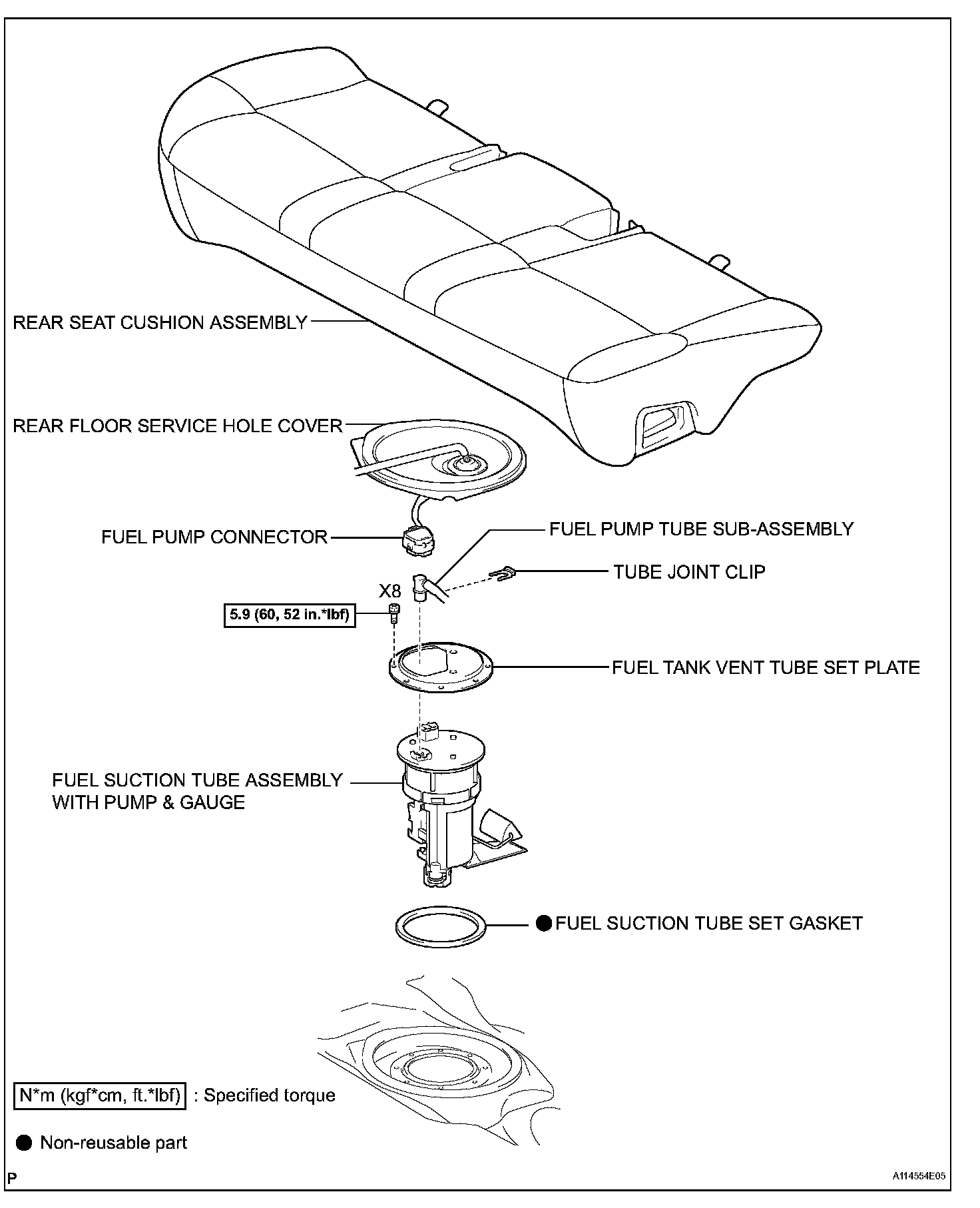 REAR SEAT CUSHION ASSEMBLY

REAR FLOOR SERVICE HOLE COVER

FUEL PUMP CONNECTOR

FUEL PUMP TUBE SUB-ASSEMBLY

TUBE JOINT CLIP

X8

5.9 (60, 52 in.*lbf)

FUEL TANK VENT TUBE SET PLATE

FUEL SUCTION TUBE ASSEMBLY WITH PUMP & GAUGE

● FUEL SUCTION TUBE SET GASKET

N*m (kgf*cm, ft.*lbf) : Specified torque

● Non-reusable part

P

A114554E05