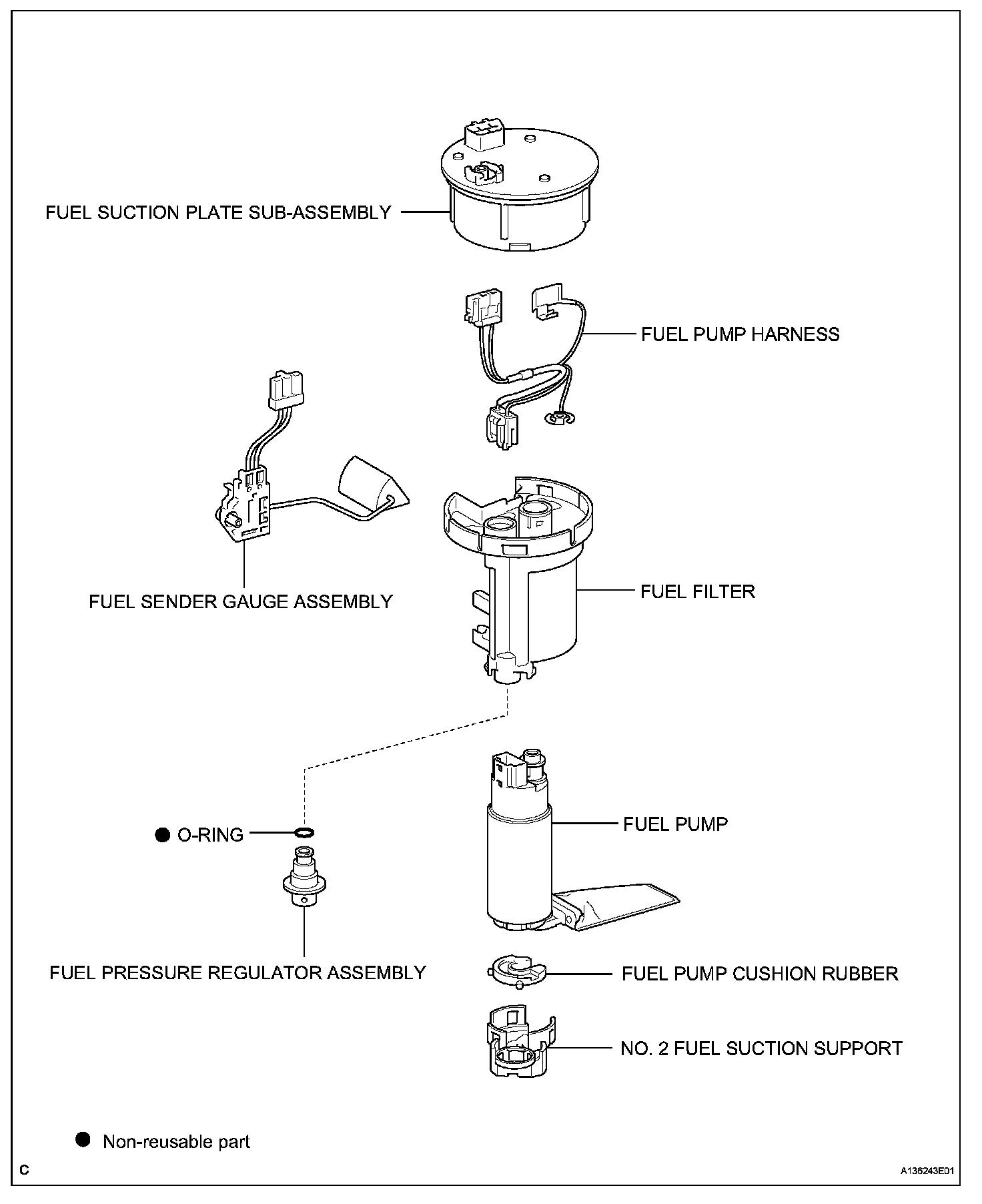 FUEL SUCTION PLATE SUB-ASSEMBLY

FUEL PUMP HARNESS

FUEL SENDER GAUGE ASSEMBLY

FUEL FILTER

● O-RING

FUEL PUMP

FUEL PRESSURE REGULATOR ASSEMBLY

FUEL PUMP CUSHION RUBBER

NO. 2 FUEL SUCTION SUPPORT

● Non-reusable part

C

A136243E01