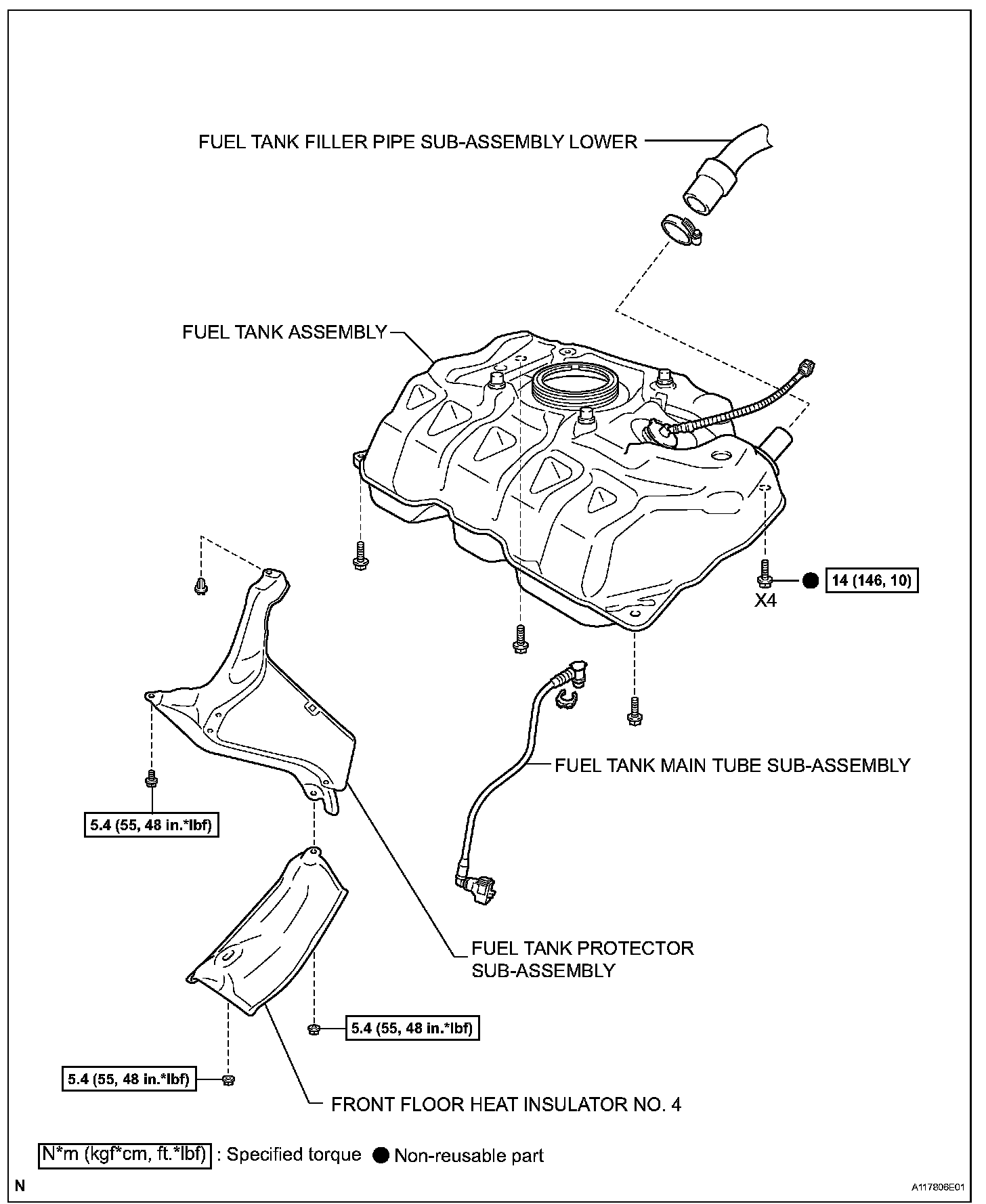 FUEL TANK FILLER PIPE SUB-ASSEMBLY LOWER

FUEL TANK ASSEMBLY

14 (146, 10)

X4

FUEL TANK MAIN TUBE SUB-ASSEMBLY

5.4 (55, 48 in.*lbf)

FUEL TANK PROTECTOR SUB-ASSEMBLY

5.4 (55, 48 in.*lbf)

5.4 (55, 48 in.*lbf)

FRONT FLOOR HEAT INSULATOR NO. 4

N*m (kgf*cm, ft.*lbf) : Specified torque ● Non-reusable part

N

A117806E01